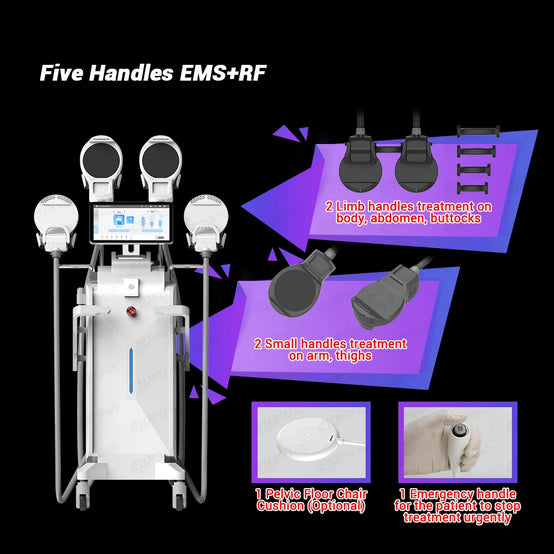 Five Handles EMS+RF

2 Limb handles treatment on body, abdomen, buttocks

2 Small handles treatment on arm, thighs

1 Pelvic Floor Chair Cushion (Optional)

1 Emergency handle for the patient to stop treatment urgently