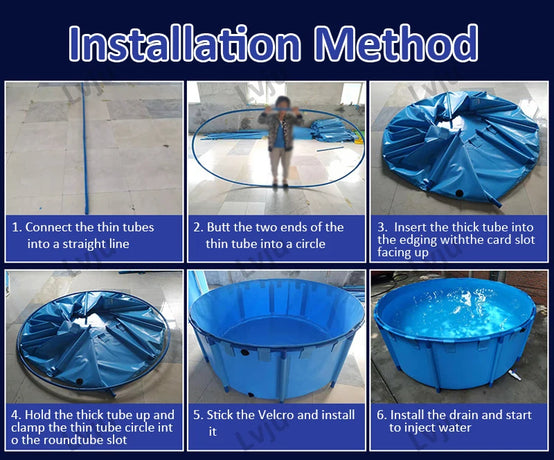 Installation Method

1. Connect the thin tubes into a straight line

2. Butt the two ends of the thin tube into a circle

3. Insert the thick tube into the edging withthe card slot facing up

4. Hold the thick tube up and clamp the thin tube circle int o the roundtube slot

5. Stick the Velcro and install it

6. Install the drain and start to inject water

Lvju