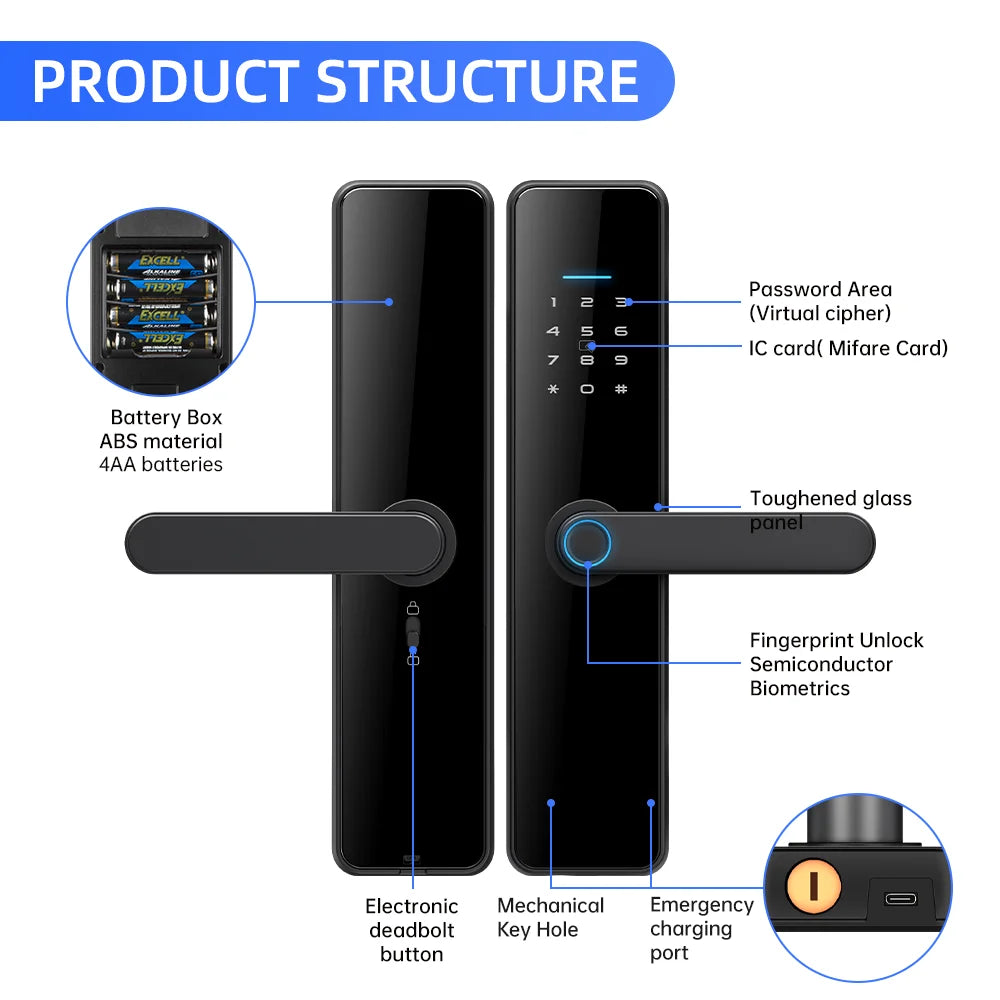 PRODUCT STRUCTURE

EXCELL
ALKALINE
EXCELL
EXCELL
ALKALINE
EXCELL

Battery Box
ABS material
4AA batteries

1 2 3
4 5 6
7 8 9
* 0 #

Password Area
(Virtual cipher)

IC card( Mifare Card)

Toughened glass panel

Fingerprint Unlock
Semiconductor
Biometrics

Electronic
deadbolt
button

Mechanical
Key Hole

Emergency
charging
port