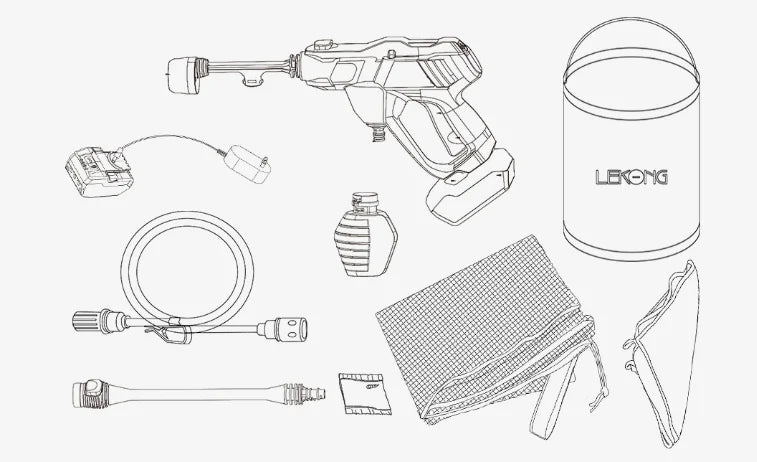 LEKONG