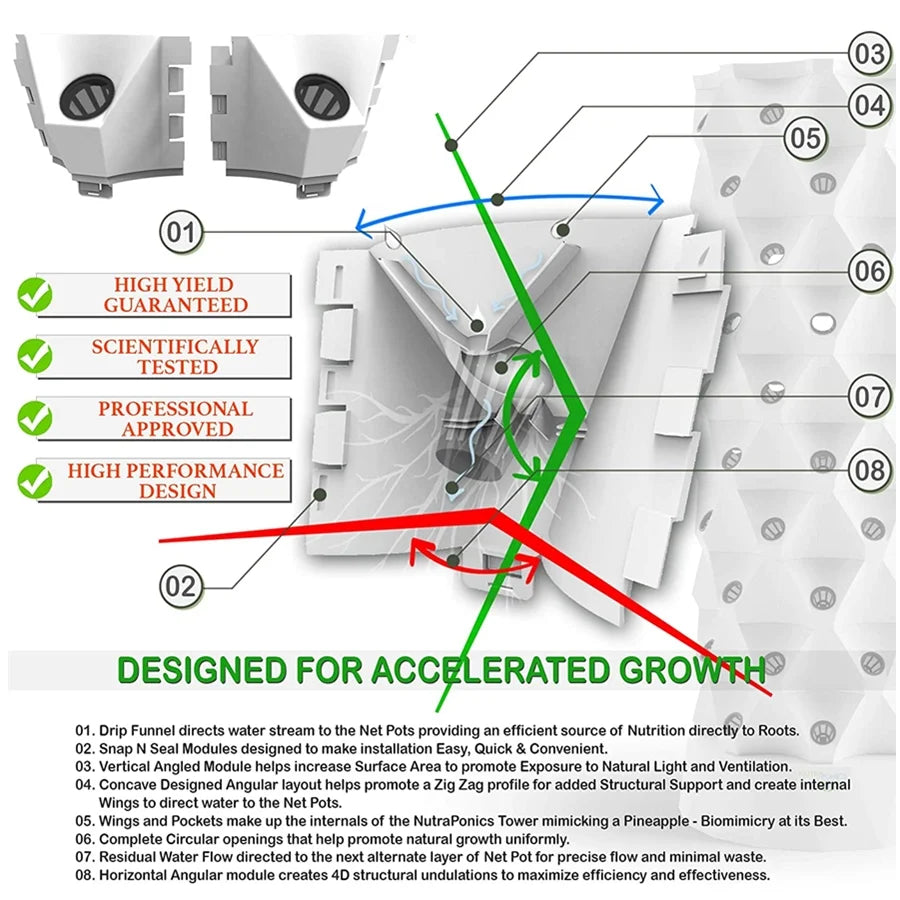 03
04
05
01
06
07
08
02

HIGH YIELD GUARANTEED

SCIENTIFICALLY TESTED

PROFESSIONAL APPROVED

HIGH PERFORMANCE DESIGN

DESIGNED FOR ACCELERATED GROWTH

01. Drip Funnel directs water stream to the Net Pots providing an efficient source of Nutrition directly to Roots.
02. Snap N Seal Modules designed to make installation Easy, Quick & Convenient.
03. Vertical Angled Module helps increase Surface Area to promote Exposure to Natural Light and Ventilation.
04. Concave Designed Angular layout helps promote a Zig Zag profile for added Structural Support and create internal Wings to direct water to the Net Pots.
05. Wings and Pockets make up the internals of the NutraPonics Tower mimicking a Pineapple - Biomimicry at its Best.
06. Complete Circular openings that help promote natural growth uniformly.
07. Residual Water Flow directed to the next alternate layer of Net Pot for precise flow and minimal waste.
08. Horizontal Angular module creates 4D structural undulations to maximize efficiency and effectiveness.