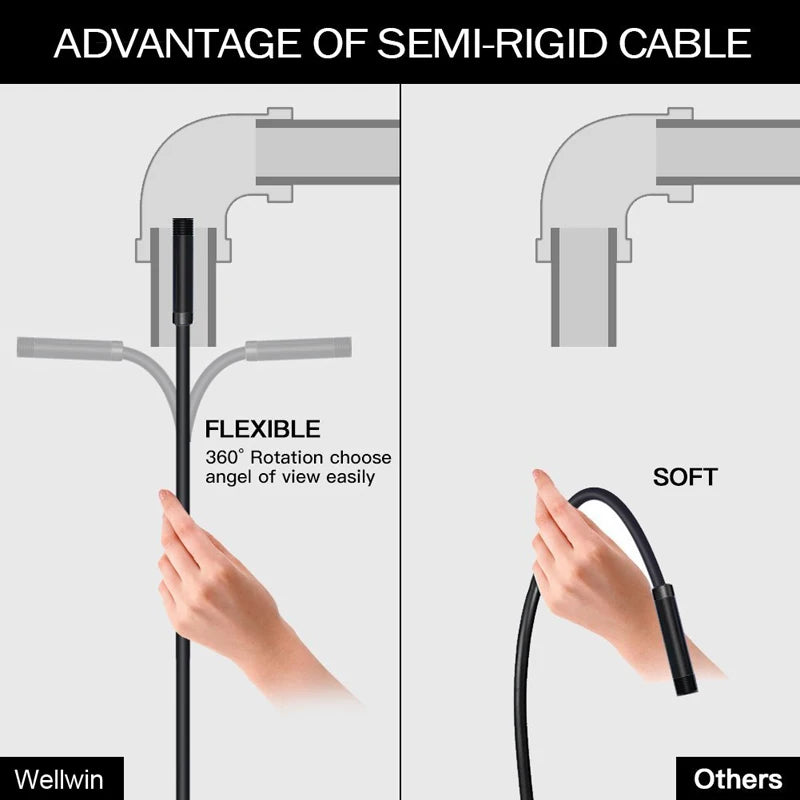 ADVANTAGE OF SEMI-RIGID CABLE

FLEXIBLE
360° Rotation choose angel of view easily

Wellwin

SOFT

Others