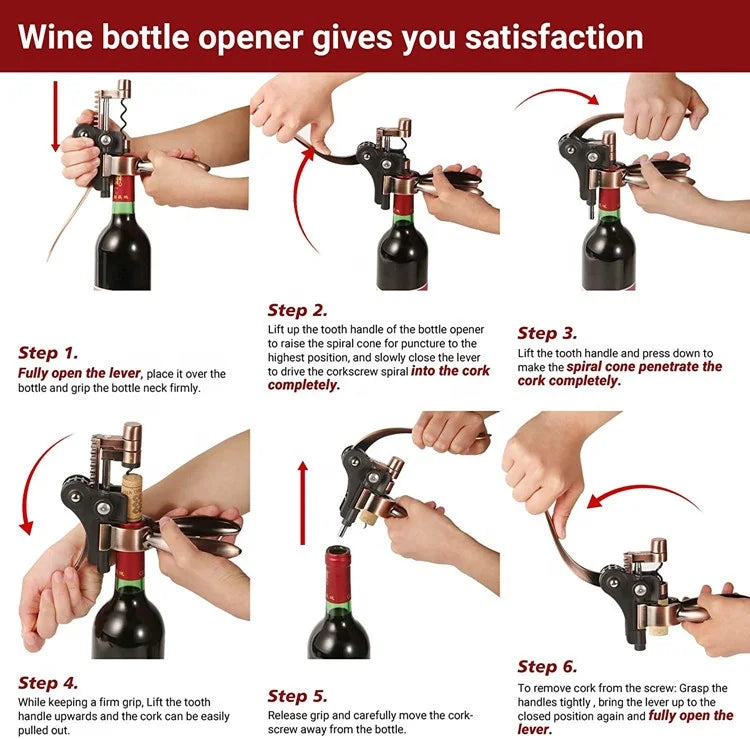 Wine bottle opener gives you satisfaction

Step 1.
Fully open the lever, place it over the bottle and grip the bottle neck firmly.

Step 2.
Lift up the tooth handle of the bottle opener to raise the spiral cone for puncture to the highest position, and slowly close the lever to drive the corkscrew spiral into the cork completely.

Step 3.
Lift the tooth handle and press down to make the spiral cone penetrate the cork completely.

Step 4.
While keeping a firm grip, Lift the tooth handle upwards and the cork can be easily pulled out.

Step 5.
Release grip and carefully move the corkscrew away from the bottle.

Step 6.
To remove cork from the screw: Grasp the handles tightly , bring the lever up to the closed position again and fully open the lever.