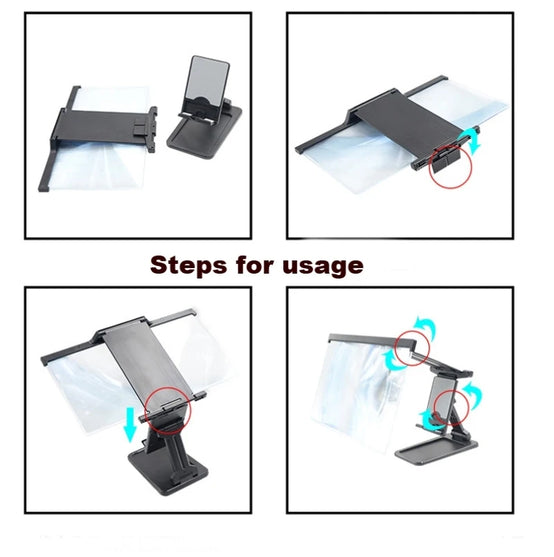 Steps for usage