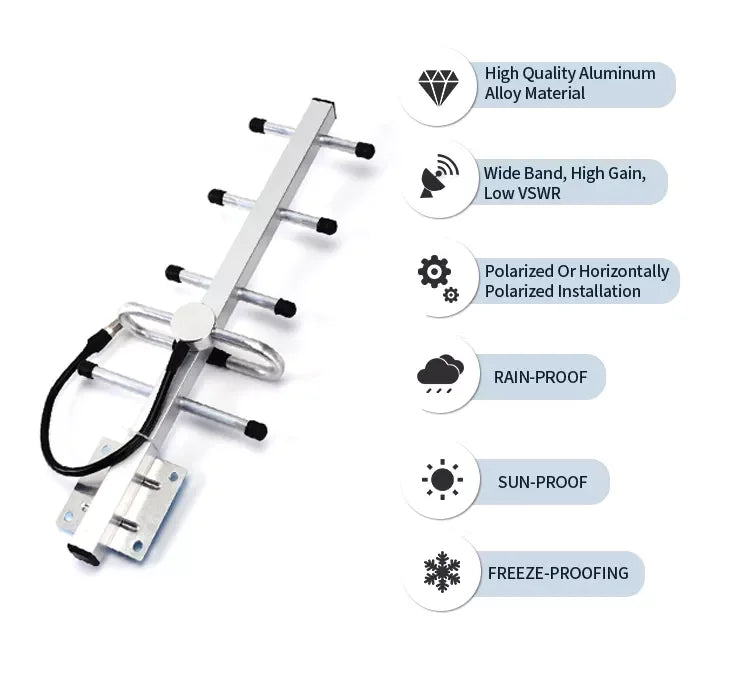 High Quality Aluminum Alloy Material

Wide Band, High Gain, Low VSWR

Polarized Or Horizontally Polarized Installation

RAIN-PROOF

SUN-PROOF

FREEZE-PROOFING