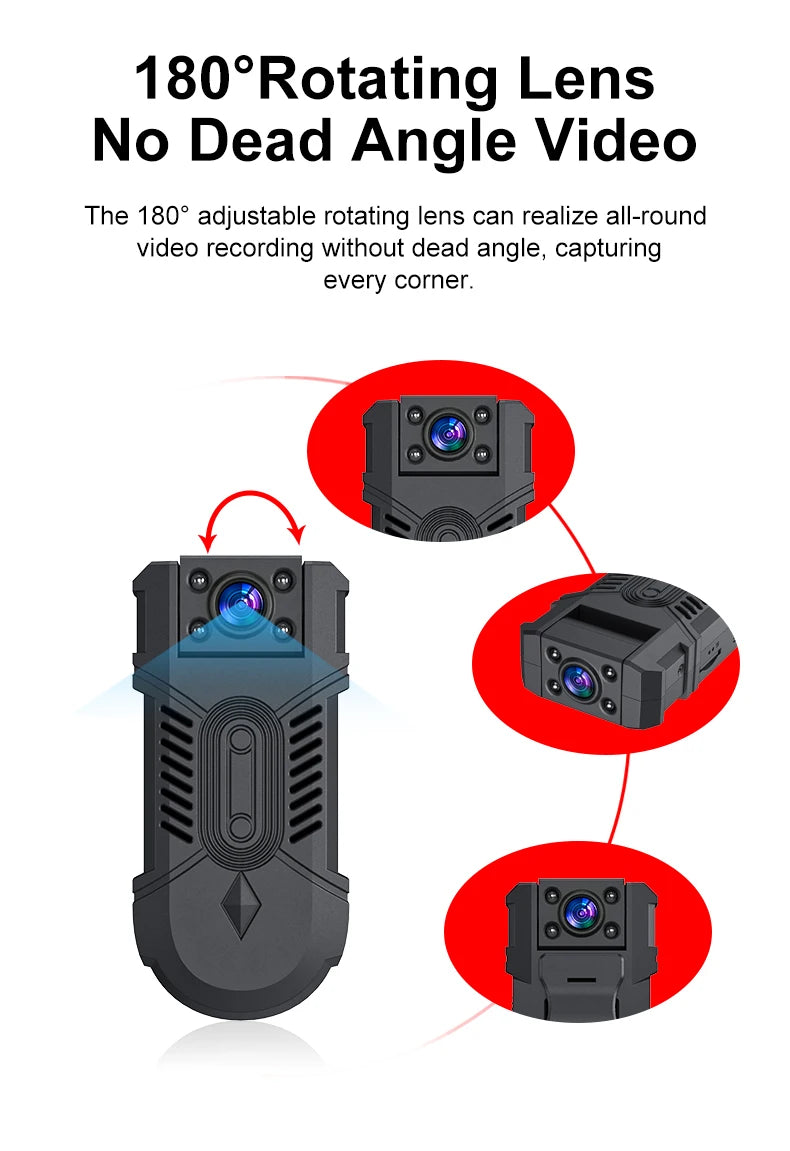 180°Rotating Lens
No Dead Angle Video

The 180° adjustable rotating lens can realize all-round video recording without dead angle, capturing every corner.