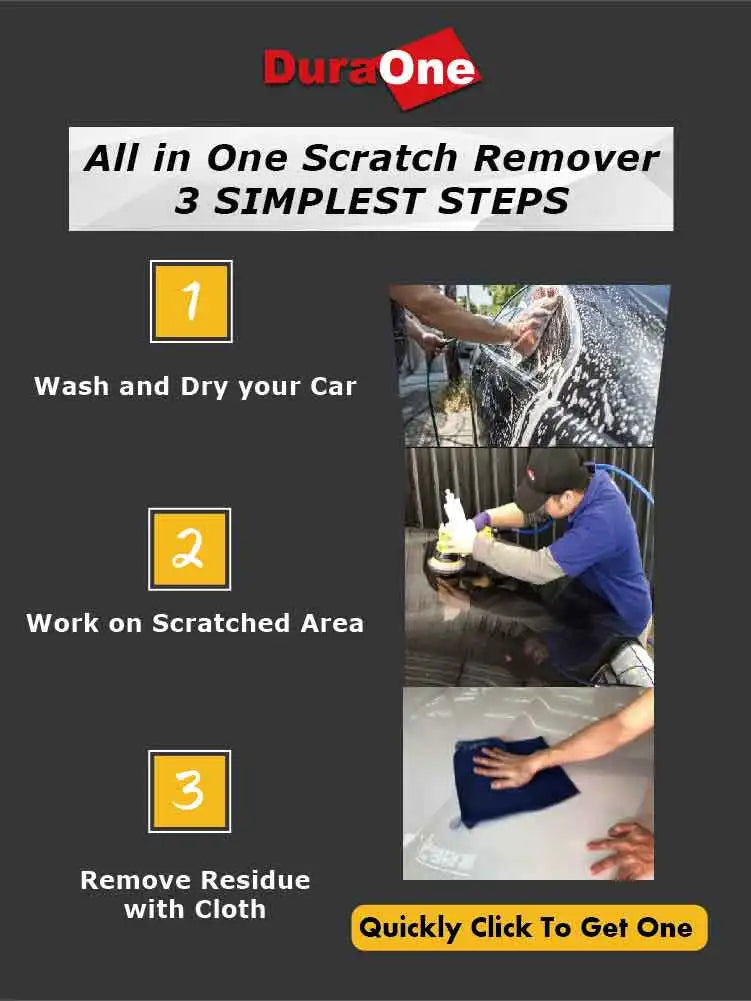 DuraOne

All in One Scratch Remover
3 SIMPLEST STEPS

1

Wash and Dry your Car

2

Work on Scratched Area

3

Remove Residue with Cloth

Quickly Click To Get One