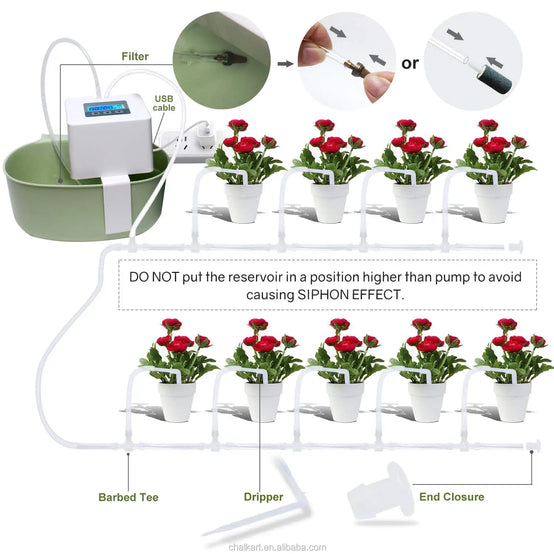 Filter

or

USB cable

DO NOT put the reservoir in a position higher than pump to avoid causing SIPHON EFFECT.

Barbed Tee

Dripper

End Closure

chalkart.en.alibaba.com