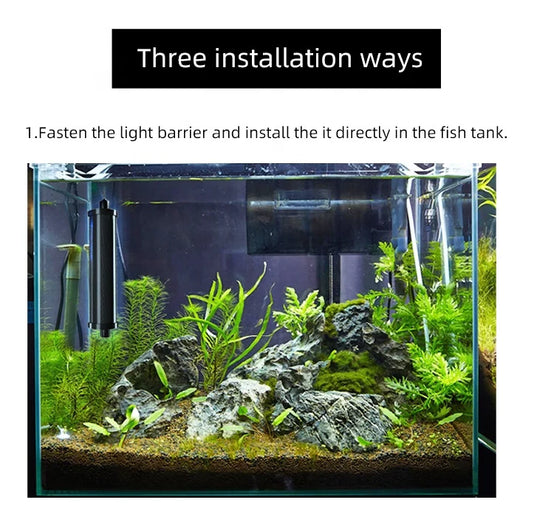 Three installation ways

1.Fasten the light barrier and install the it directly in the fish tank.