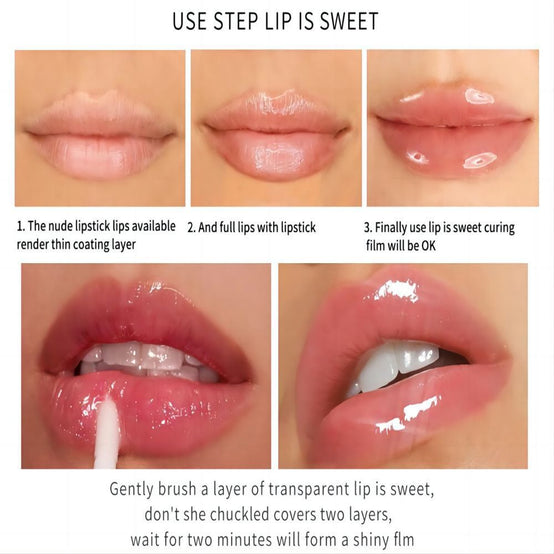 USE STEP LIP IS SWEET

1. The nude lipstick lips available render thin coating layer

2. And full lips with lipstick

3. Finally use lip is sweet curing film will be OK

Gently brush a layer of transparent lip is sweet, don't she chuckled covers two layers, wait for two minutes will form a shiny flm