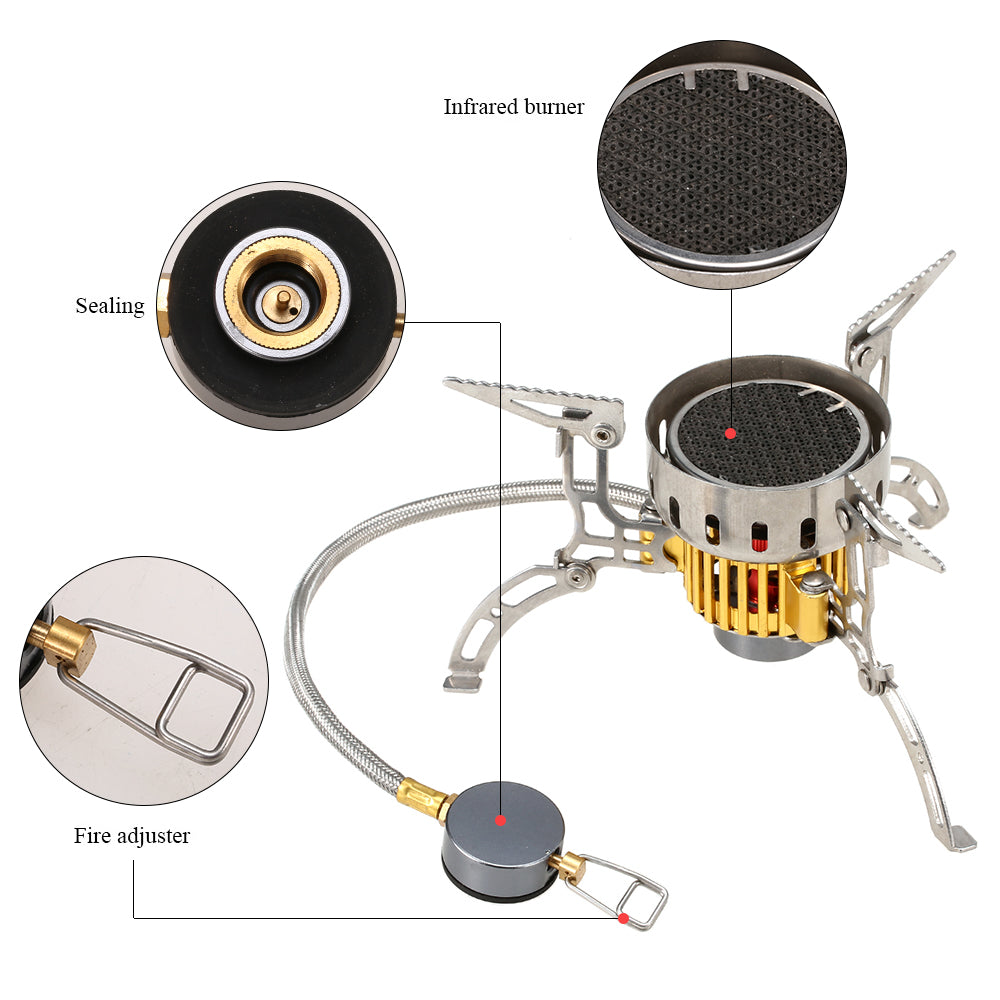 Infrared burner

Sealing

Fire adjuster