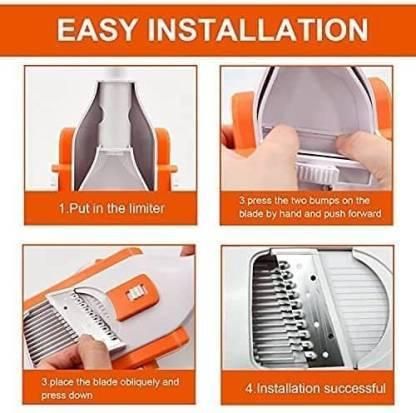 EASY INSTALLATION

1.Put in the limiter

3 press the two bumps on the blade by hand and push forward

3.place the blade obliquely and press down

4.Installation successful