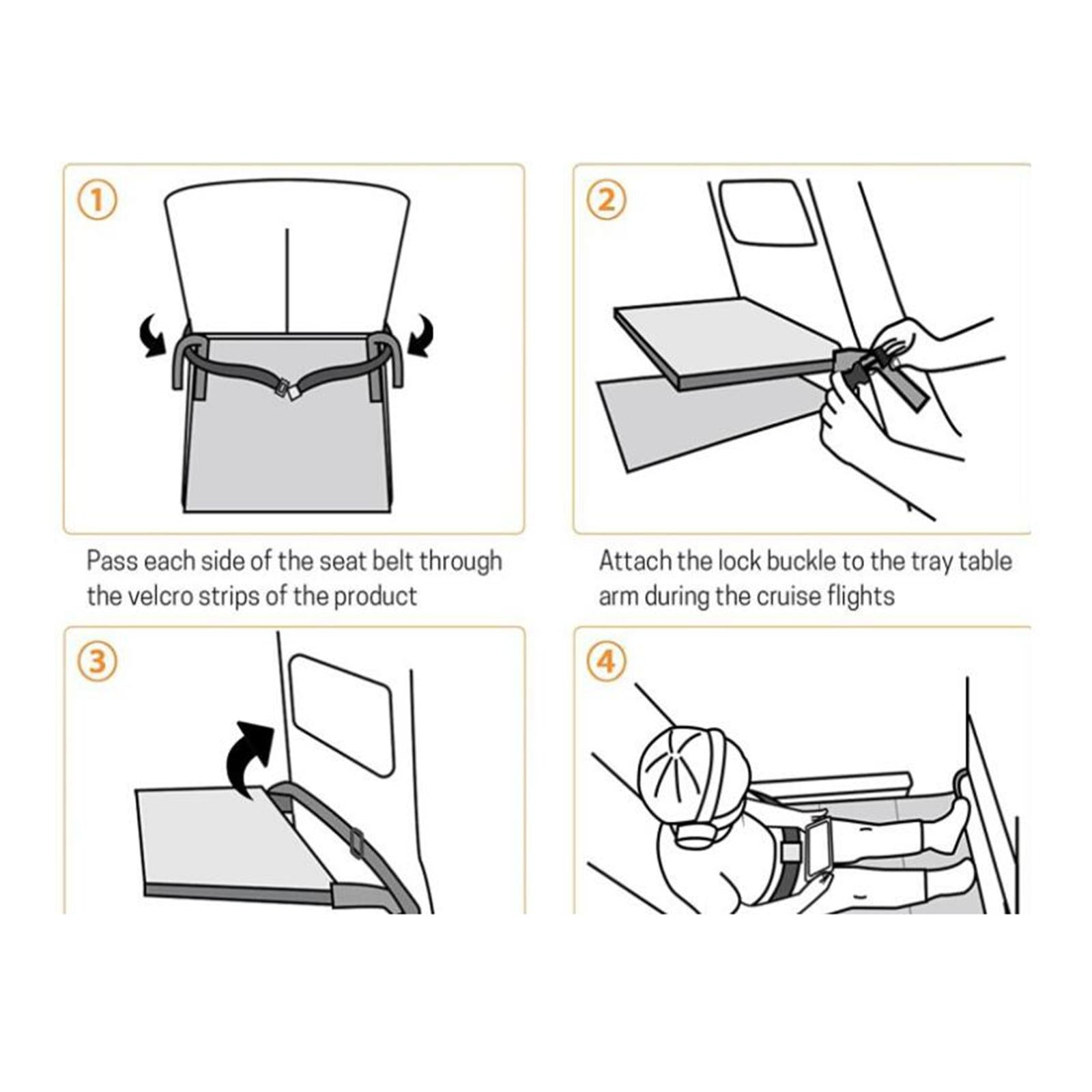 ①

Pass each side of the seat belt through the velcro strips of the product

②

Attach the lock buckle to the tray table arm during the cruise flights

③

④