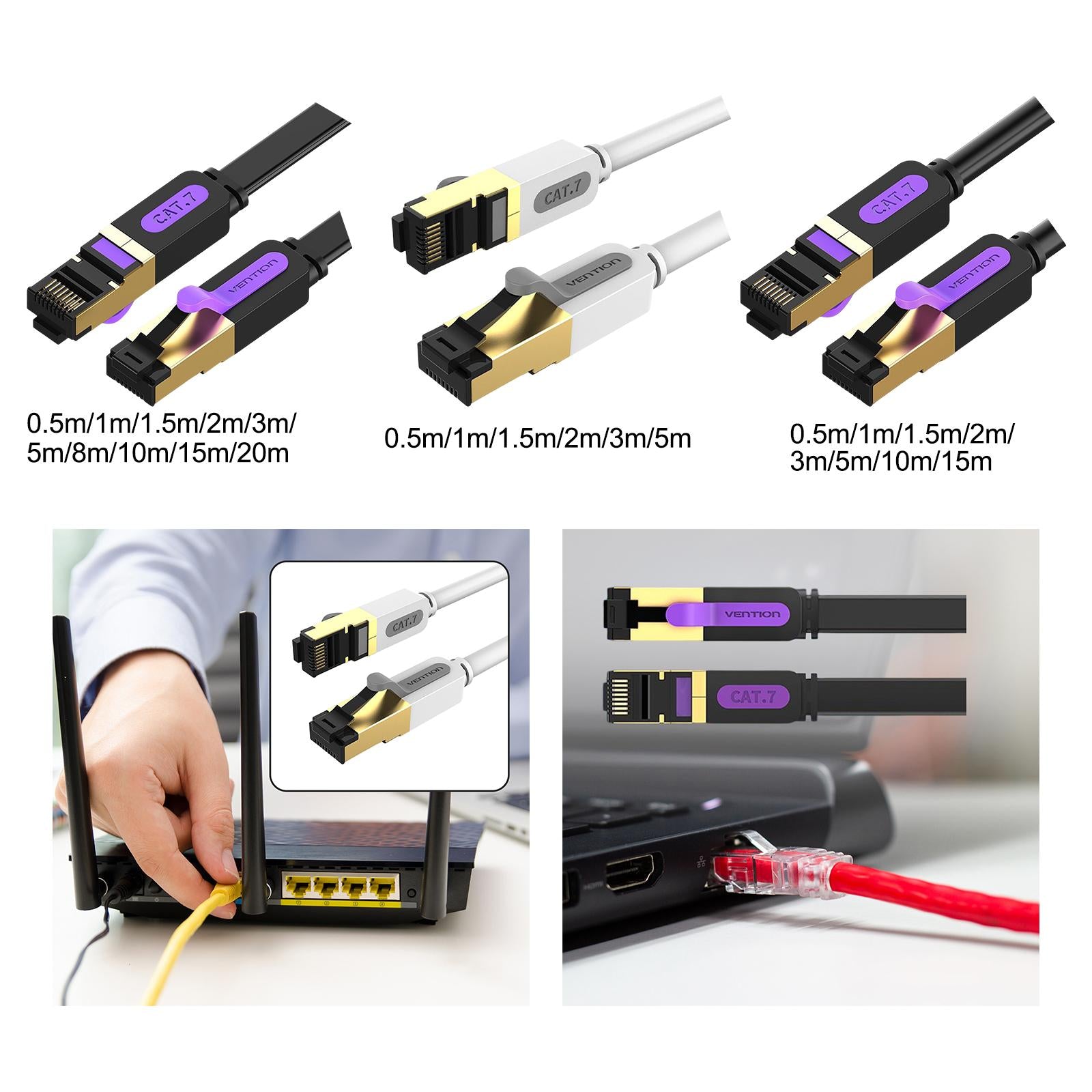 CAT.7

VENTION

0.5m/1m/1.5m/2m/3m/5m/8m/10m/15m/20m

CAT.7

VENTION

0.5m/1m/1.5m/2m/3m/5m

CAT.7

VENTION

0.5m/1m/1.5m/2m/3m/5m/10m/15m

CAT.7

VENTION

VENTION

CAT.7