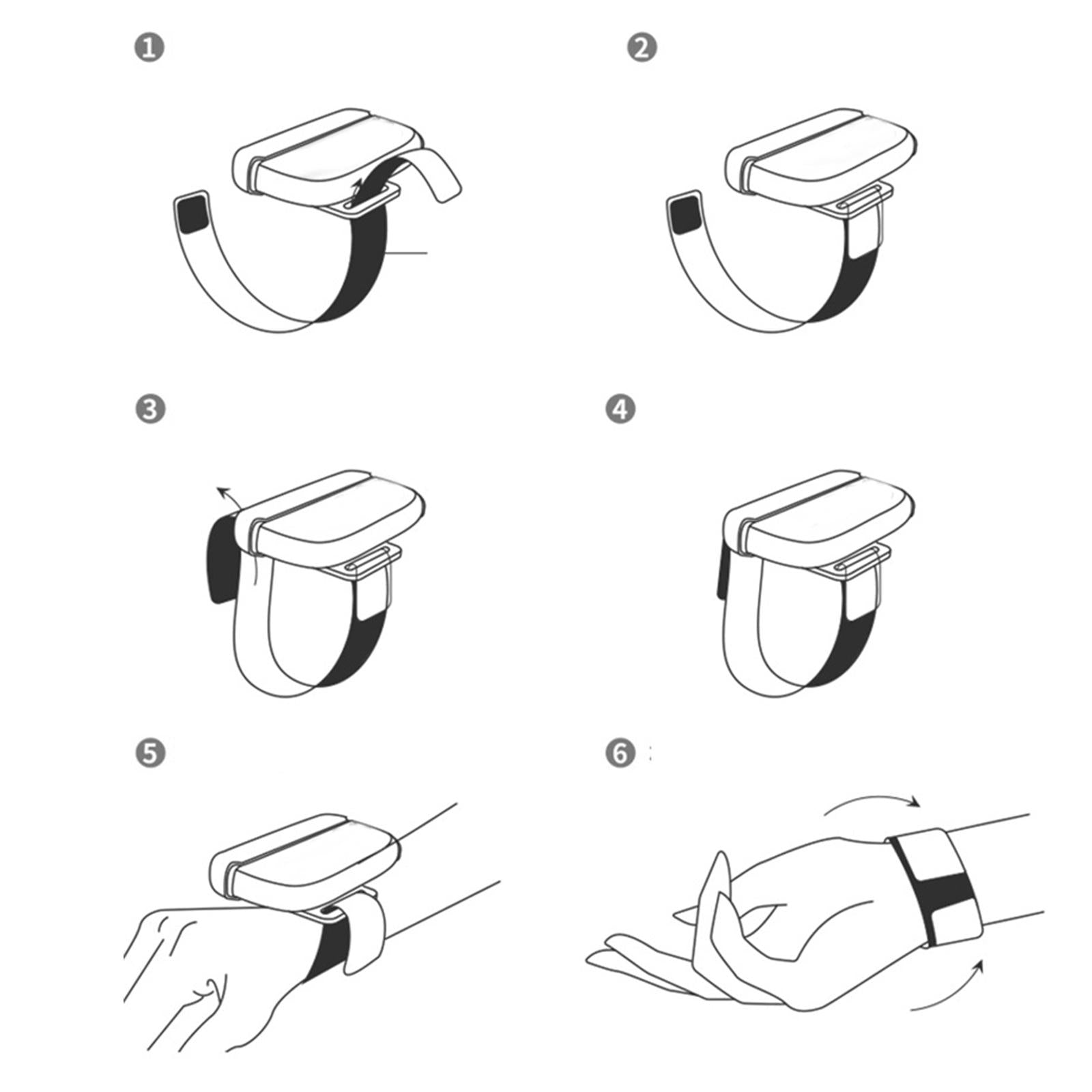 1

2

3

4

5

6