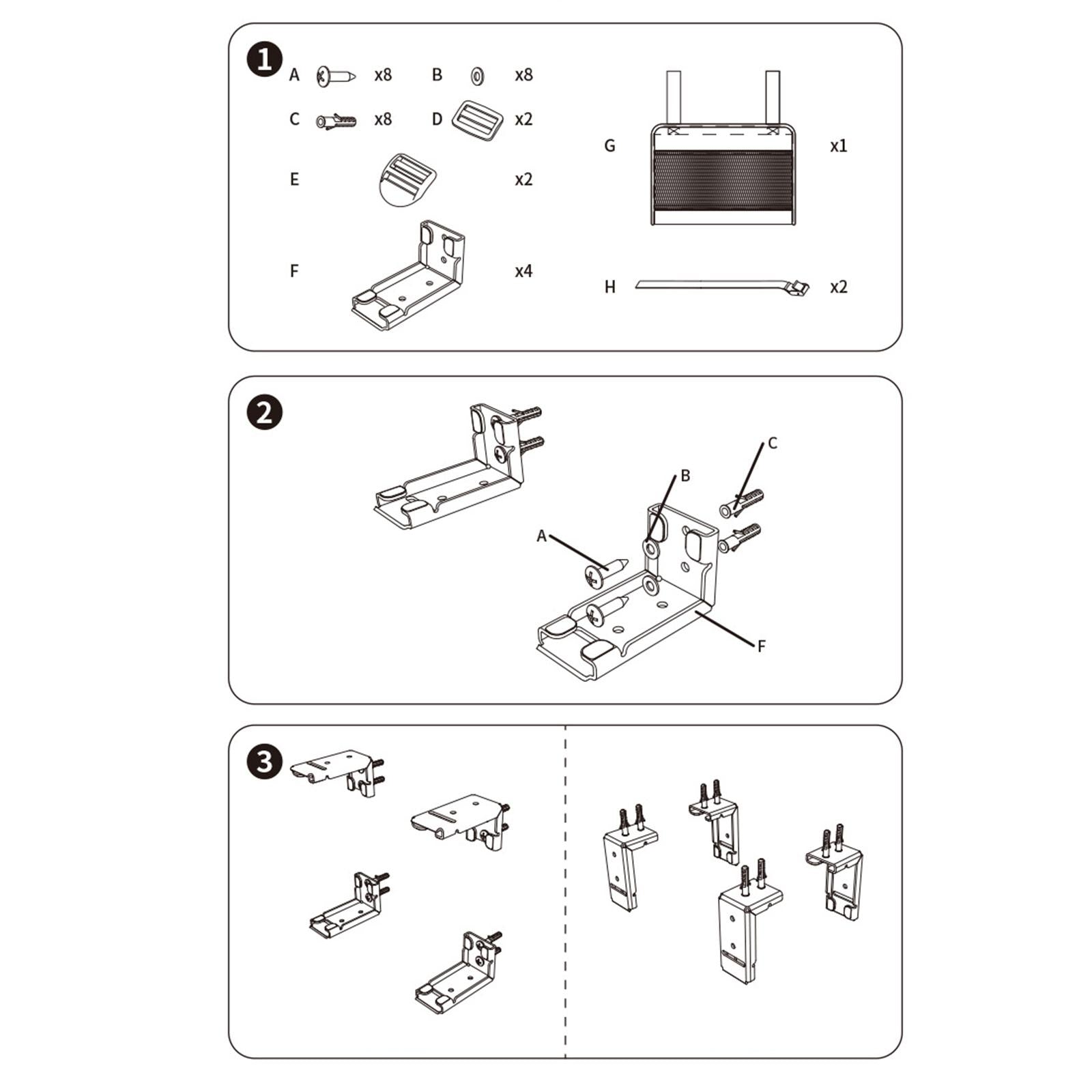 1

A x8
B x8
C x8
D x2
E x2
F x4
G x1
H x2

2

C
B
A
F

3