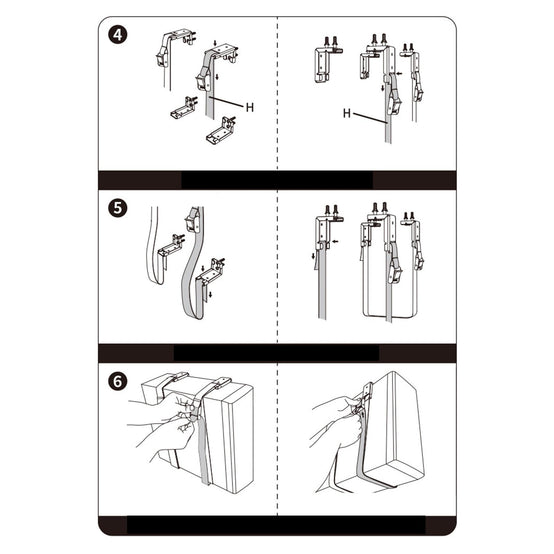 4

H

H

5

6