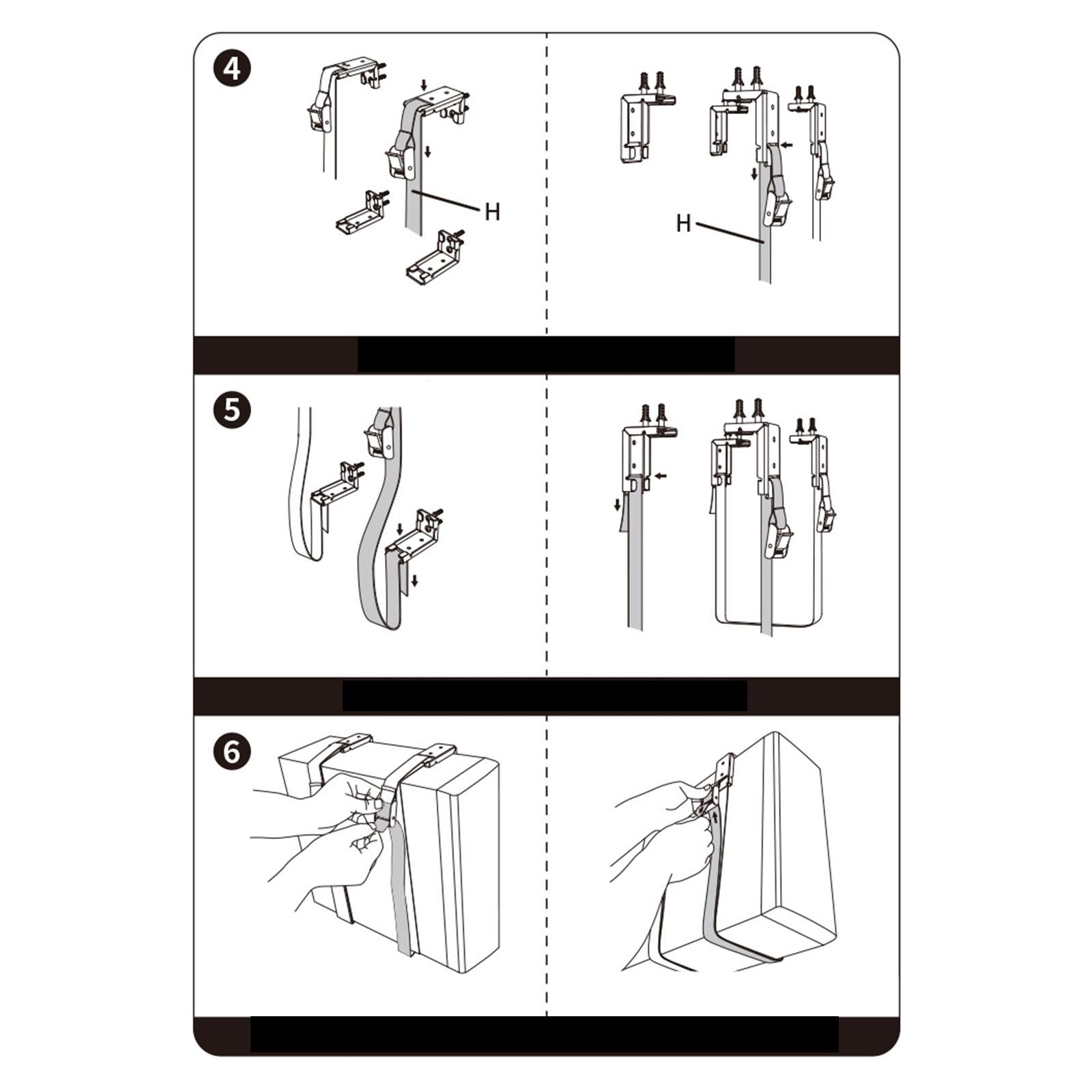 4

H

H

5

6