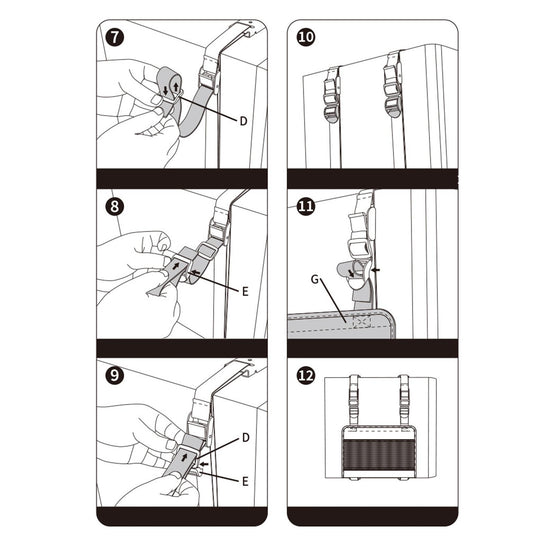 7
D

8
E

9
D
E

10

11
G

12