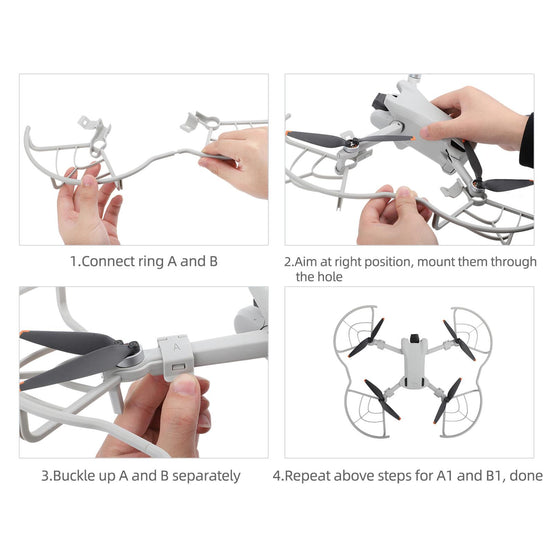 1.Connect ring A and B

2.Aim at right position, mount them through the hole

A

3.Buckle up A and B separately

4.Repeat above steps for A1 and B1, done