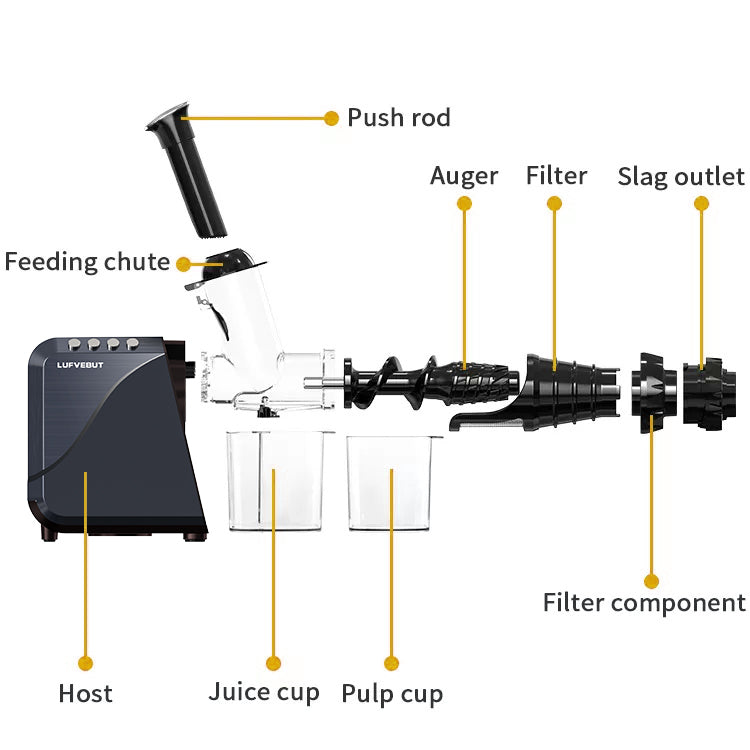 Push rod

Auger

Filter

Slag outlet

Feeding chute

LUFVEBUT

Filter component

Host

Juice cup

Pulp cup