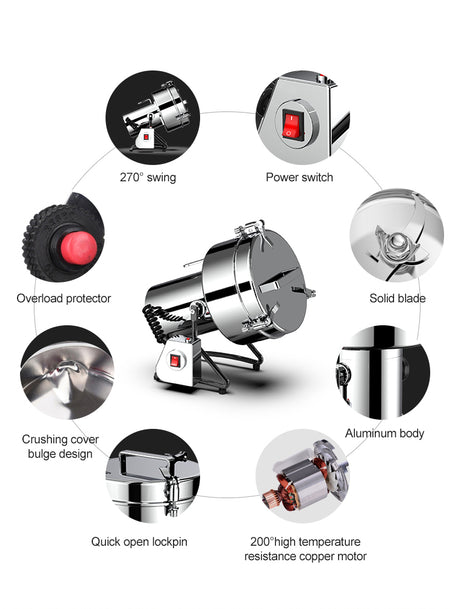 270° swing

Power switch

Overload protector

Solid blade

Crushing cover bulge design

Aluminum body

Quick open lockpin

200°high temperature resistance copper motor