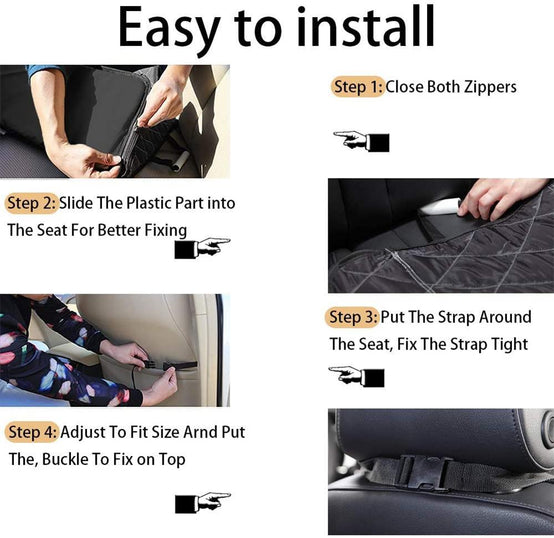 Easy to install

Step 1: Close Both Zippers

Step 2: Slide The Plastic Part into The Seat For Better Fixing

Step 3: Put The Strap Around The Seat, Fix The Strap Tight

Step 4: Adjust To Fit Size Arnd Put The, Buckle To Fix on Top