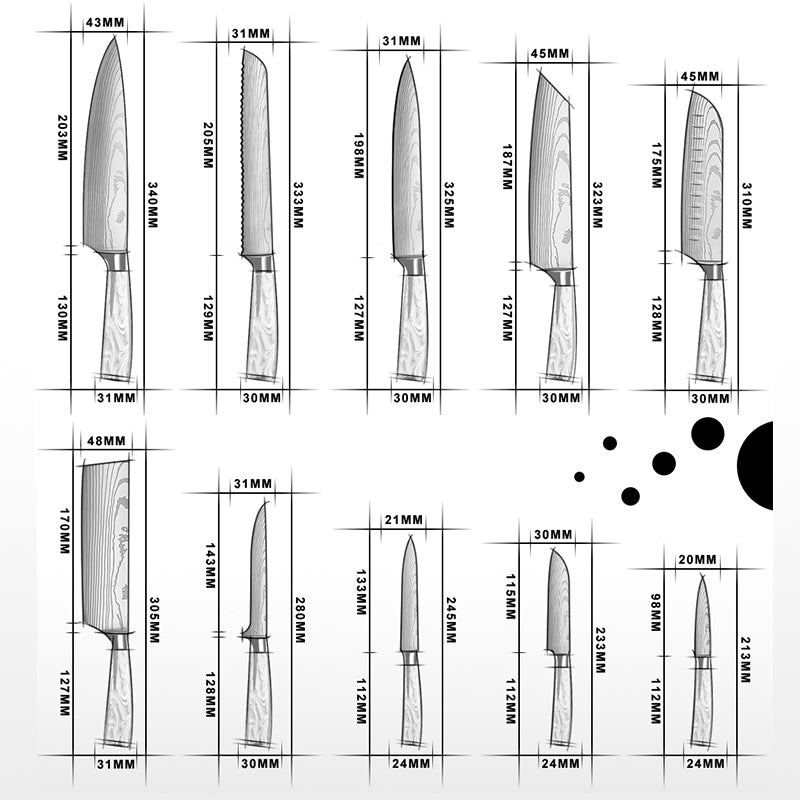 43MM
203MM
340MM
130MM
31MM

31MM
205MM
333MM
129MM
30MM

31MM
198MM
325MM
127MM
30MM

45MM
187MM
323MM
127MM
30MM

45MM
175MM
310MM
128MM
30MM

48MM
170MM
305MM
127MM
31MM

31MM
143MM
280MM
128MM
30MM

21MM
133MM
245MM
112MM
24MM

30MM
115MM
233MM
112MM
24MM

20MM
98MM
213MM
112MM
24MM