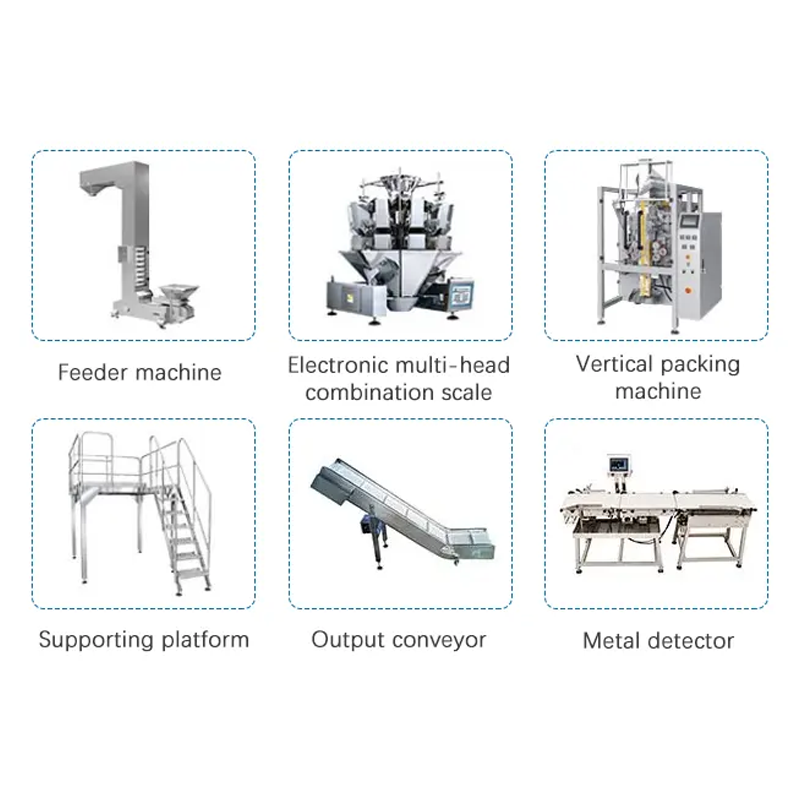 Feeder machine

Electronic multi-head combination scale

Vertical packing machine

Supporting platform

Output conveyor

Metal detector