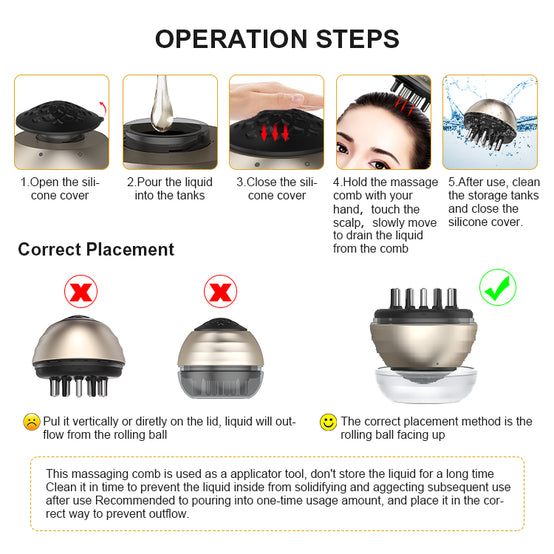 OPERATION STEPS

1.Open the silicone cover

2.Pour the liquid into the tanks

3.Close the silicone cover

4.Hold the massage comb with your hand, touch the scalp, slowly move to drain the liquid from the comb

5.After use, clean the storage tanks and close the silicone cover.

Correct Placement

Pul it vertically or diretly on the lid, liquid will outflow from the rolling ball

The correct placement method is the rolling ball facing up

This massaging comb is used as a applicator tool, don't store the liquid for a long time Clean it in time to prevent the liquid inside from solidifying and aggecting subsequent use after use Recommended to pouring into one-time usage amount, and place it in the correct way to prevent outflow.