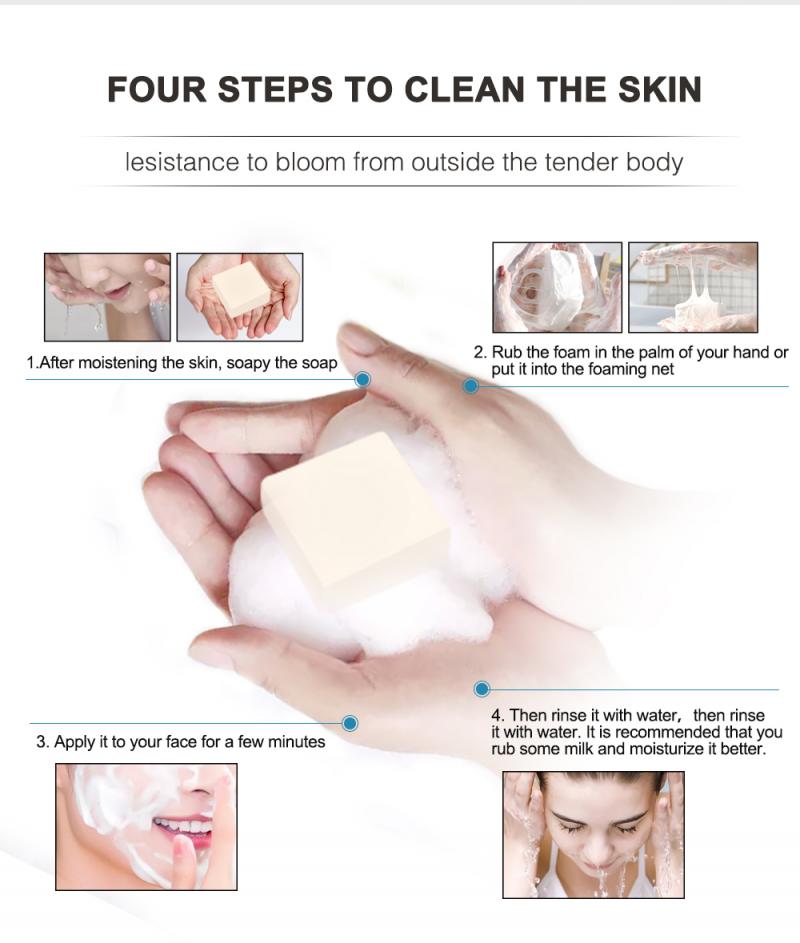 FOUR STEPS TO CLEAN THE SKIN

lesistance to bloom from outside the tender body

1.After moistening the skin, soapy the soap

2. Rub the foam in the palm of your hand or put it into the foaming net

3. Apply it to your face for a few minutes

4. Then rinse it with water, then rinse it with water. It is recommended that you rub some milk and moisturize it better.