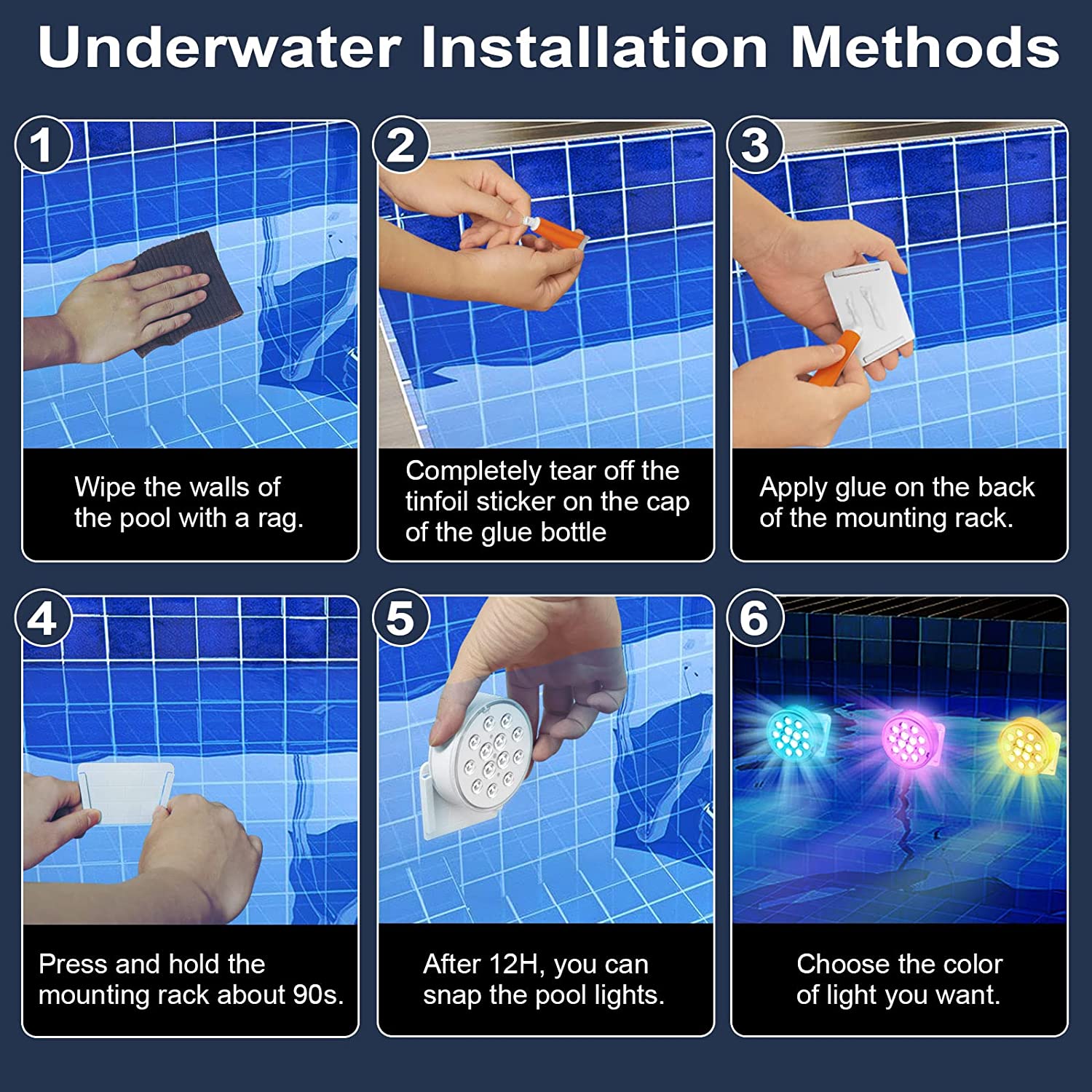 Underwater Installation Methods

1

Wipe the walls of the pool with a rag.

2

Completely tear off the tinfoil sticker on the cap of the glue bottle

3

Apply glue on the back of the mounting rack.

4

Press and hold the mounting rack about 90s.

5

After 12H, you can snap the pool lights.

6

Choose the color of light you want.