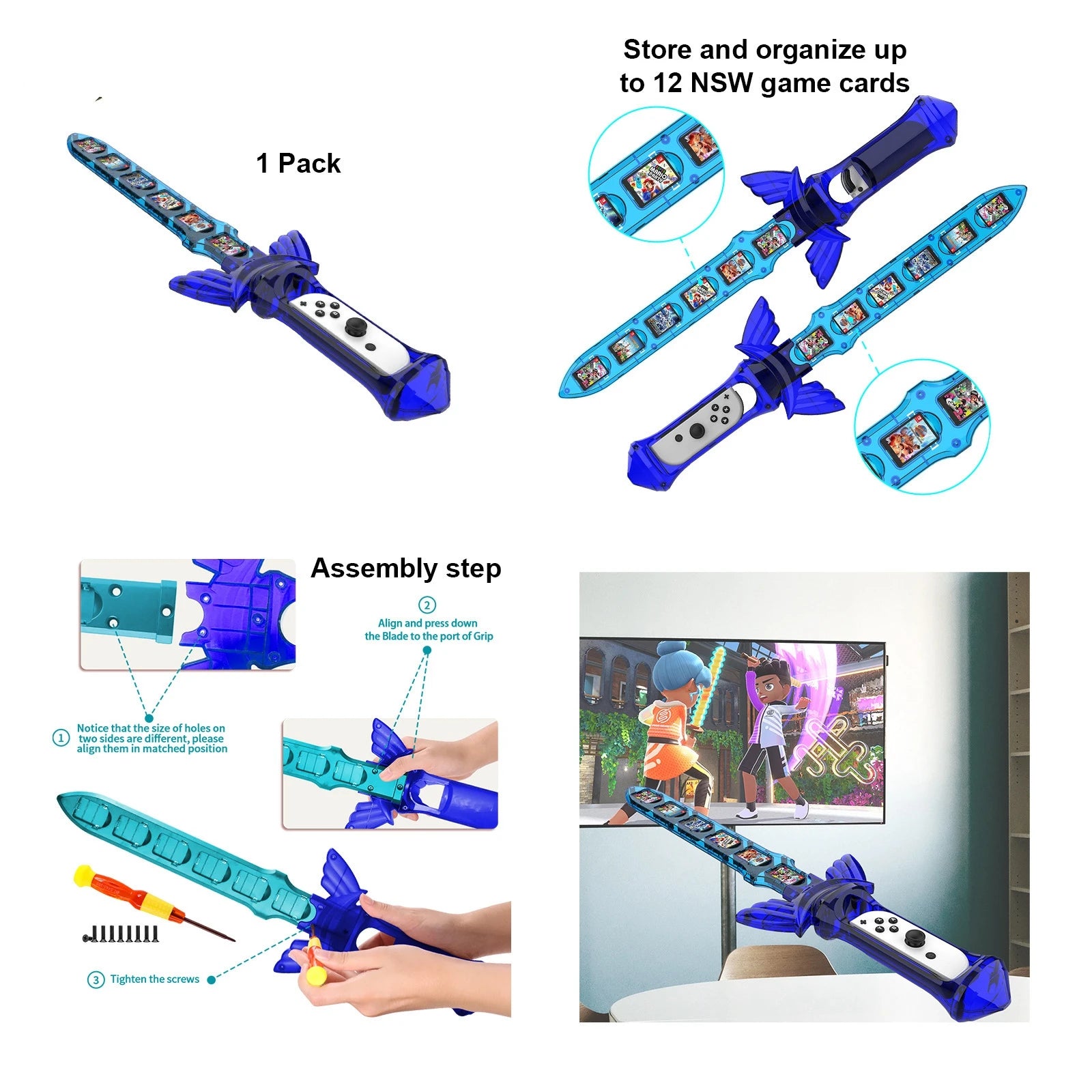 1 Pack

Store and organize up to 12 NSW game cards

Assembly step

②
Align and press down the Blade to the port of Grip

① Notice that the size of holes on two sides are different, please align them in matched position

③ Tighten the screws