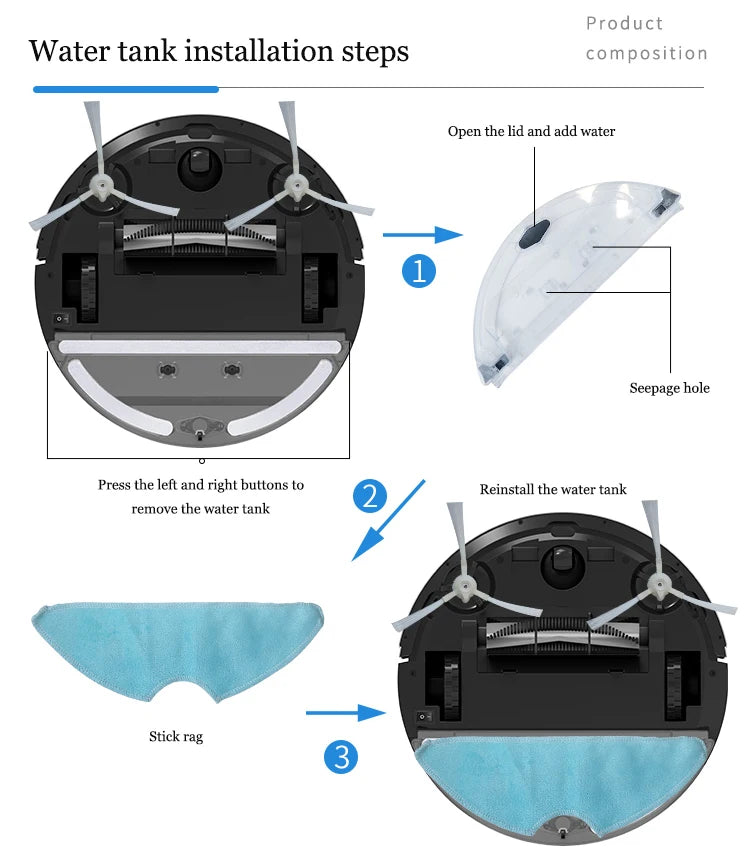 Water tank installation steps

Product composition

Open the lid and add water

1

Seepage hole

Press the left and right buttons to remove the water tank

2

Reinstall the water tank

Stick rag

3