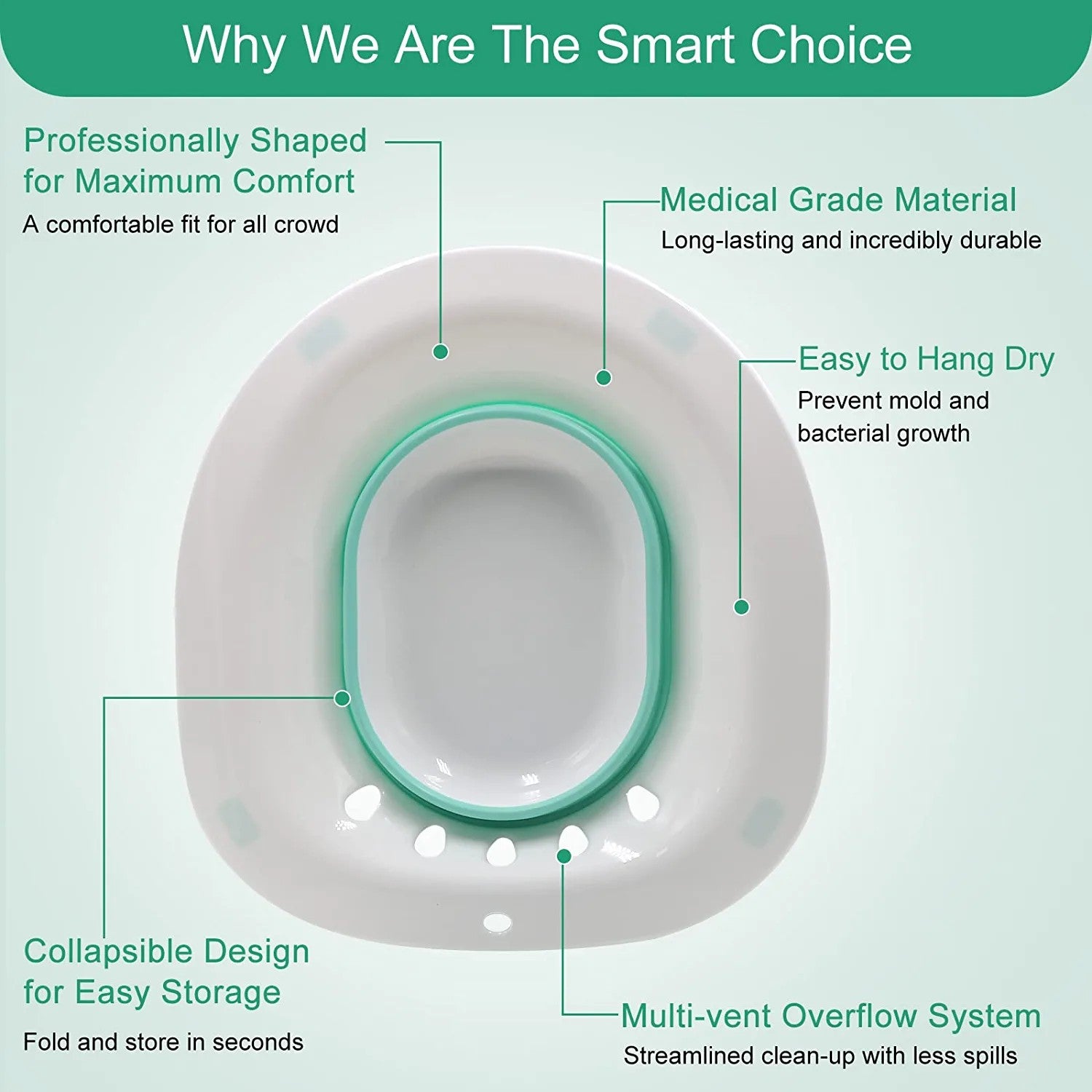 Why We Are The Smart Choice

Professionally Shaped for Maximum Comfort
A comfortable fit for all crowd

Medical Grade Material
Long-lasting and incredibly durable

Easy to Hang Dry
Prevent mold and bacterial growth

Collapsible Design for Easy Storage
Fold and store in seconds

Multi-vent Overflow System
Streamlined clean-up with less spills