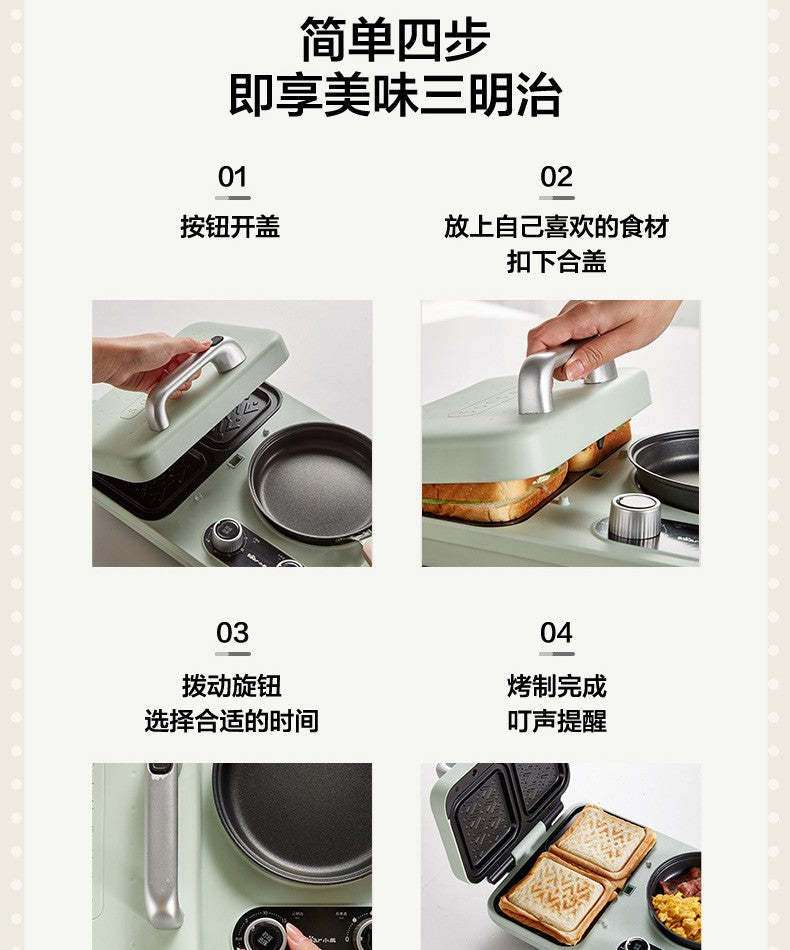 简单四步
即享美味三明治

01
按钮开盖

02
放上自己喜欢的食材
扣下合盖

03
拨动旋钮
选择合适的时间

04
烤制完成
叮声提醒