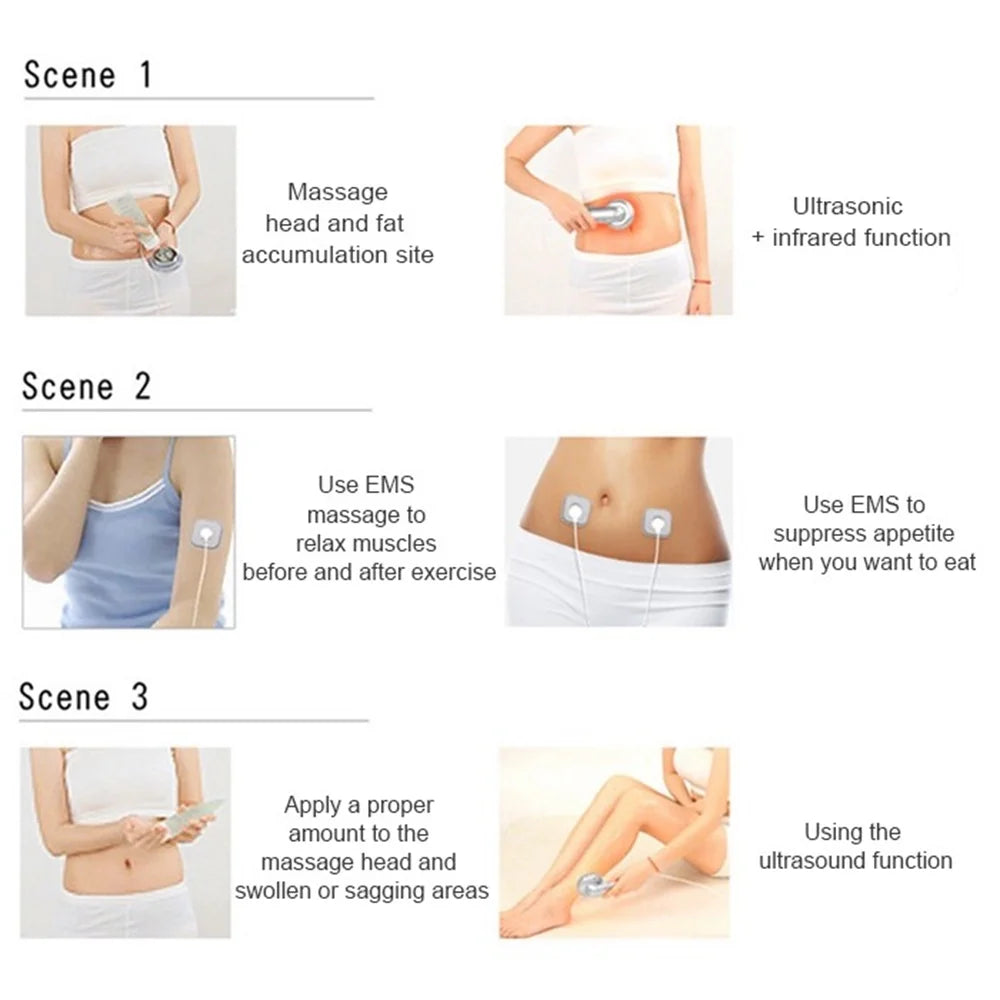 Scene 1

Massage head and fat accumulation site

Ultrasonic + infrared function

Scene 2

Use EMS massage to relax muscles before and after exercise

Use EMS to suppress appetite when you want to eat

Scene 3

Apply a proper amount to the massage head and swollen or sagging areas

Using the ultrasound function