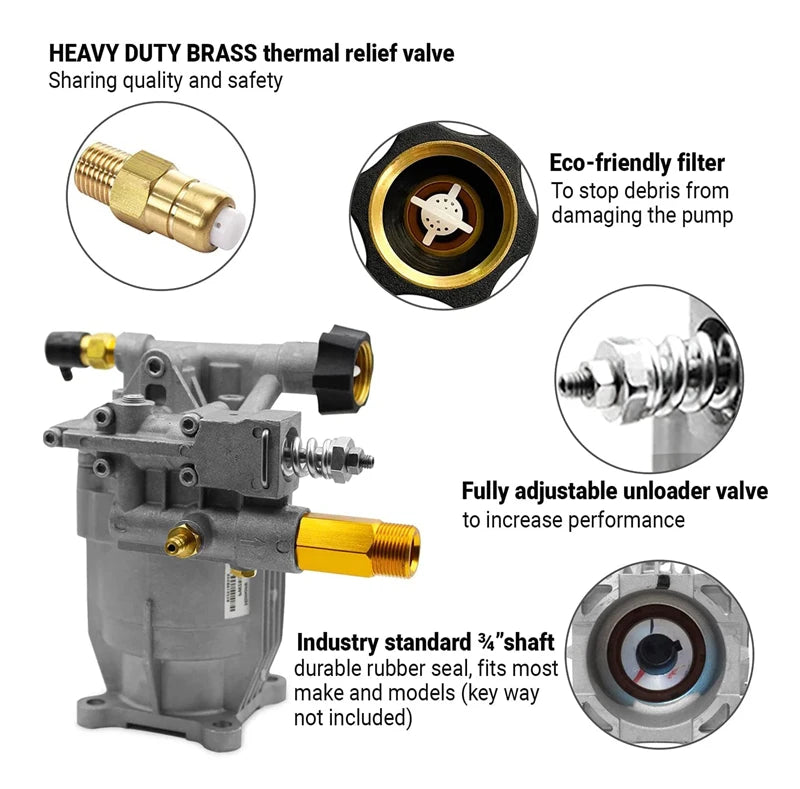 HEAVY DUTY BRASS thermal relief valve
Sharing quality and safety

Eco-friendly filter
To stop debris from damaging the pump

Fully adjustable unloader valve
to increase performance

Industry standard ¾"shaft
durable rubber seal, fits most make and models (key way not included)