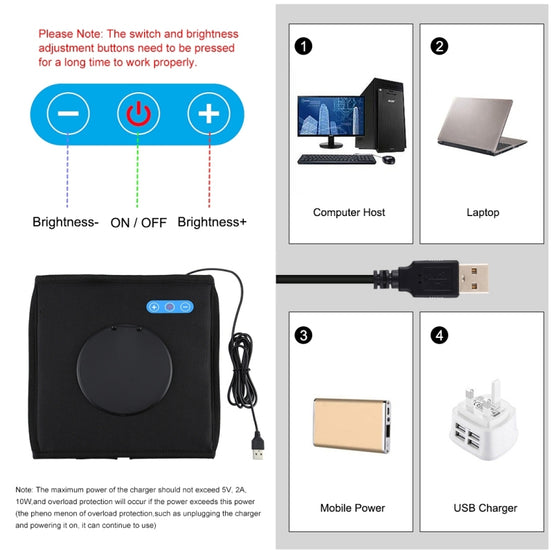 Please Note: The switch and brightness adjustment buttons need to be pressed for a long time to work properly.

Brightness-
ON / OFF
Brightness+

Note: The maximum power of the charger should not exceed 5V, 2A, 10W,and overload protection will occur if the power exceeds this power (the pheno menon of overload protection,such as unplugging the charger and powering it on, it can continue to use)

1
Computer Host

2
Laptop

3
Mobile Power

4
USB Charger