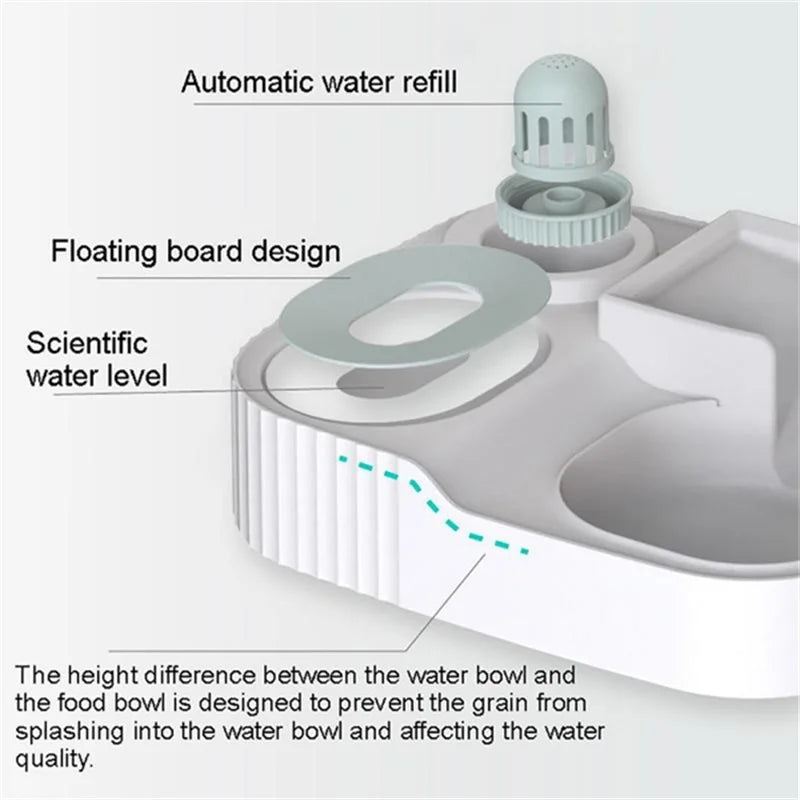 Automatic water refill

Floating board design

Scientific water level

The height difference between the water bowl and the food bowl is designed to prevent the grain from splashing into the water bowl and affecting the water quality.