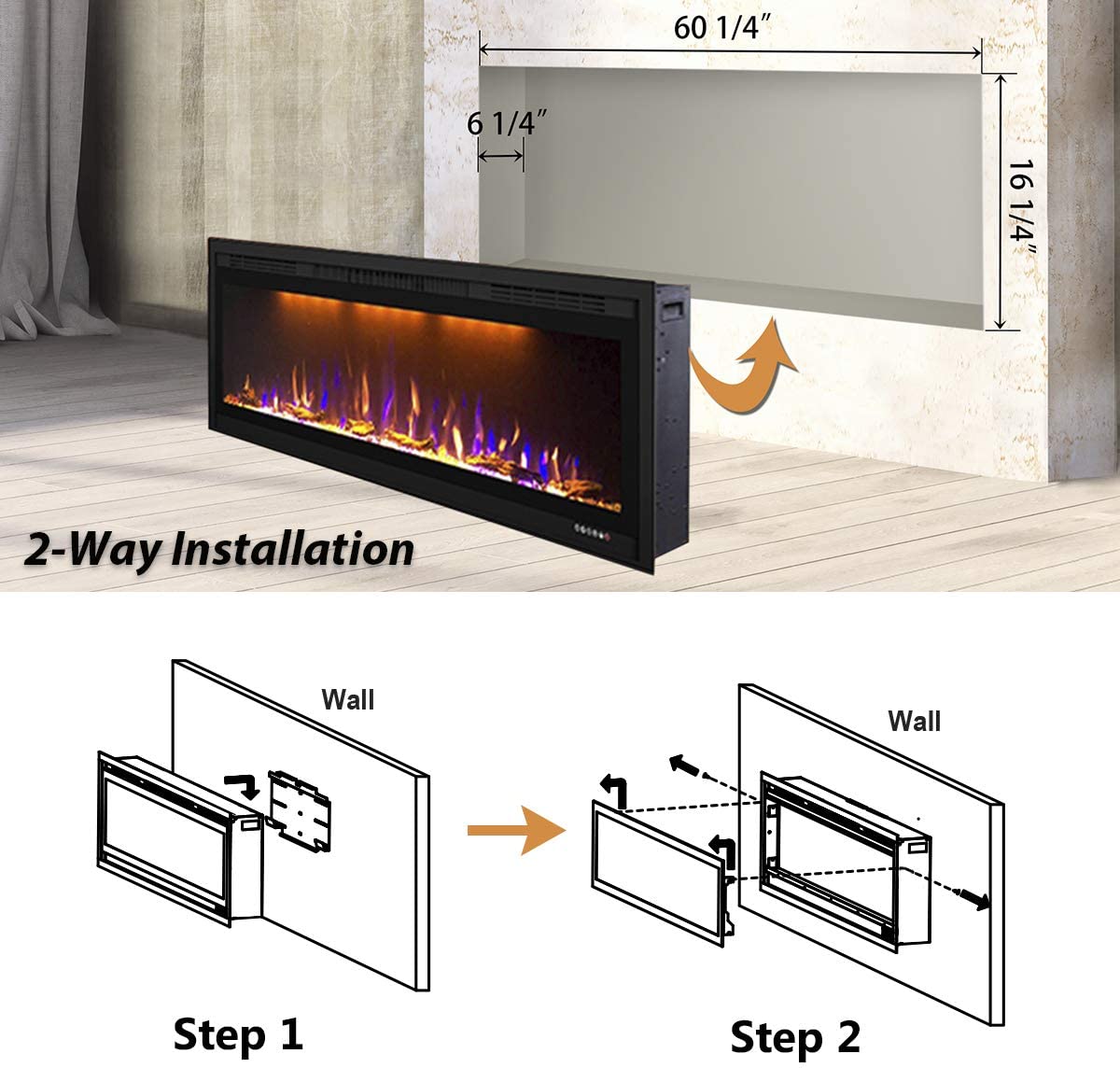 60 1/4″

6 1/4″

16 1/4″

2-Way Installation

Wall

Wall

Step 1

Step 2