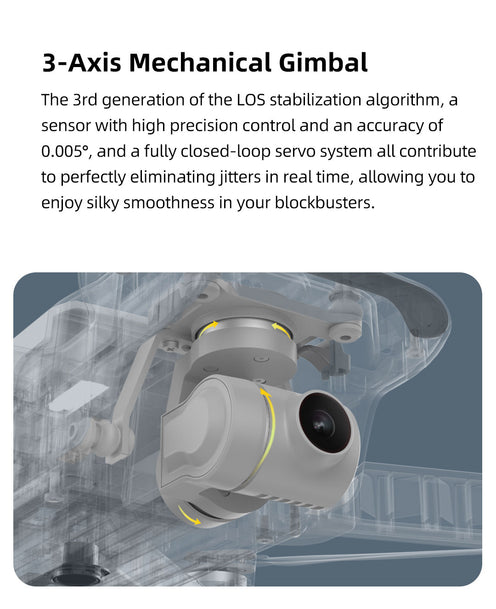 3-Axis Mechanical Gimbal

The 3rd generation of the LOS stabilization algorithm, a sensor with high precision control and an accuracy of 0.005°, and a fully closed-loop servo system all contribute to perfectly eliminating jitters in real time, allowing you to enjoy silky smoothness in your blockbusters.