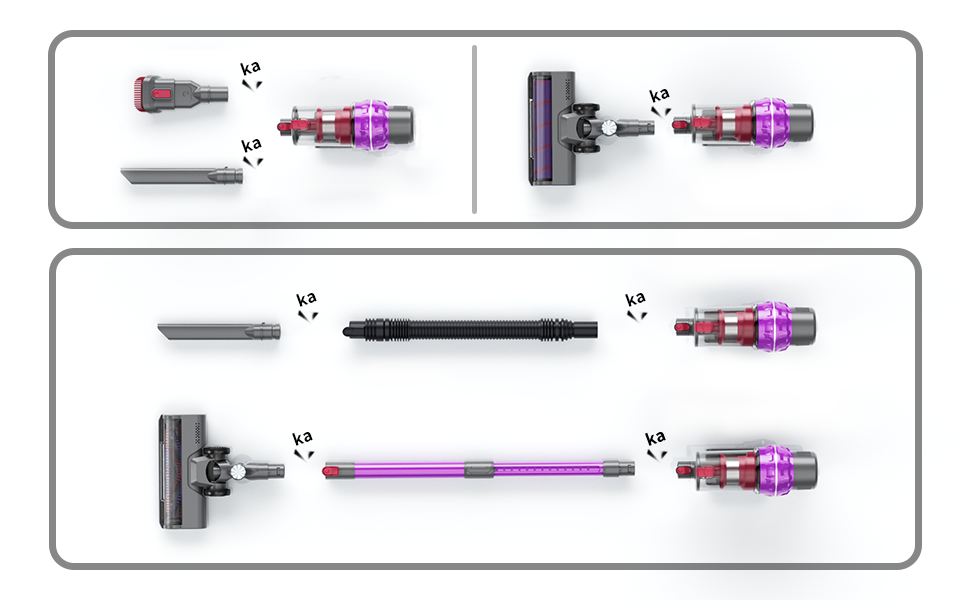 ka
ka
ka
ka
ka
ka
ka