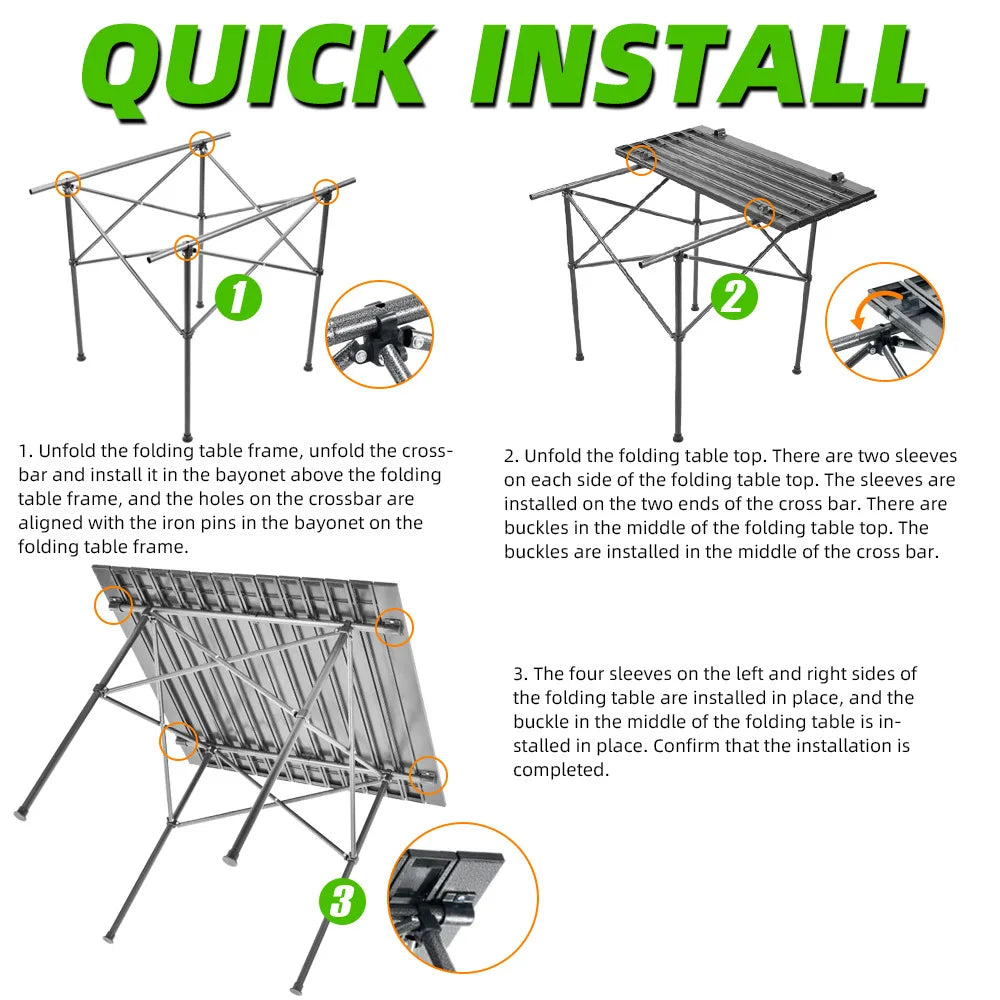 QUICK INSTALL

1

2

1. Unfold the folding table frame, unfold the crossbar and install it in the bayonet above the folding table frame, and the holes on the crossbar are aligned with the iron pins in the bayonet on the folding table frame.

2. Unfold the folding table top. There are two sleeves on each side of the folding table top. The sleeves are installed on the two ends of the cross bar. There are buckles in the middle of the folding table top. The buckles are installed in the middle of the cross bar.

3. The four sleeves on the left and right sides of the folding table are installed in place, and the buckle in the middle of the folding table is installed in place. Confirm that the installation is completed.

3