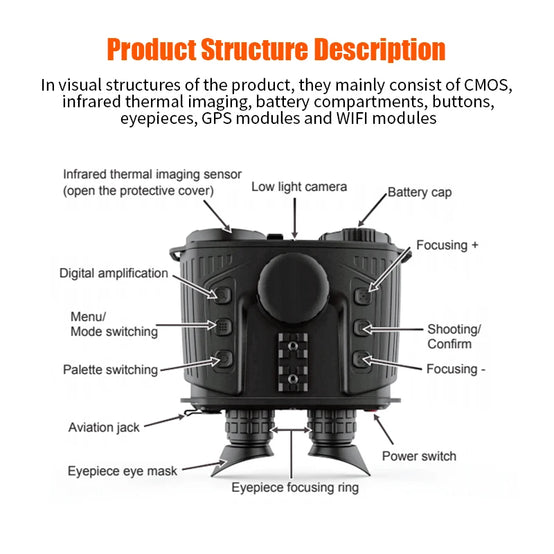 Product Structure Description

In visual structures of the product, they mainly consist of CMOS, infrared thermal imaging, battery compartments, buttons, eyepieces, GPS modules and WIFI modules

Infrared thermal imaging sensor (open the protective cover)

Low light camera

Battery cap

Focusing +

Digital amplification

Menu/ Mode switching

Shooting/ Confirm

Palette switching

Focusing -

Aviation jack

Power switch

Eyepiece eye mask

Eyepiece focusing ring