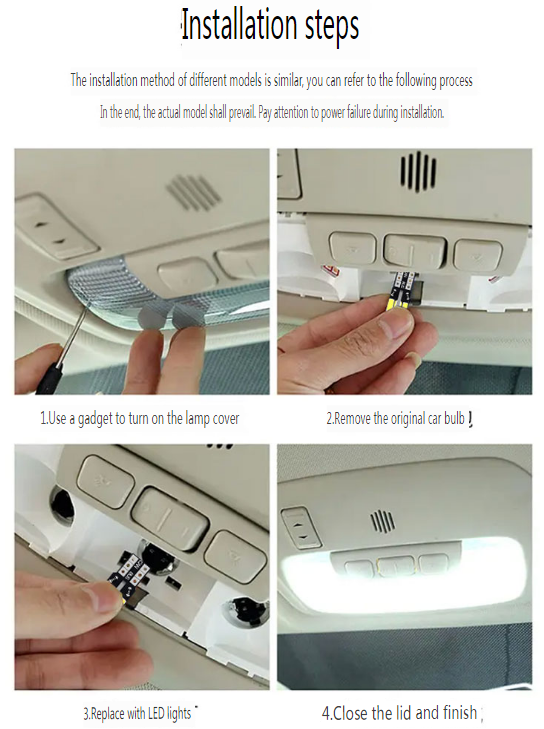 Installation steps

The installation method of different models is similar, you can refer to the following process

In the end, the actual model shall prevail. Pay attention to power failure during installation.

1.Use a gadget to turn on the lamp cover

2.Remove the original car bulb

3.Replace with LED lights

4.Close the lid and finish