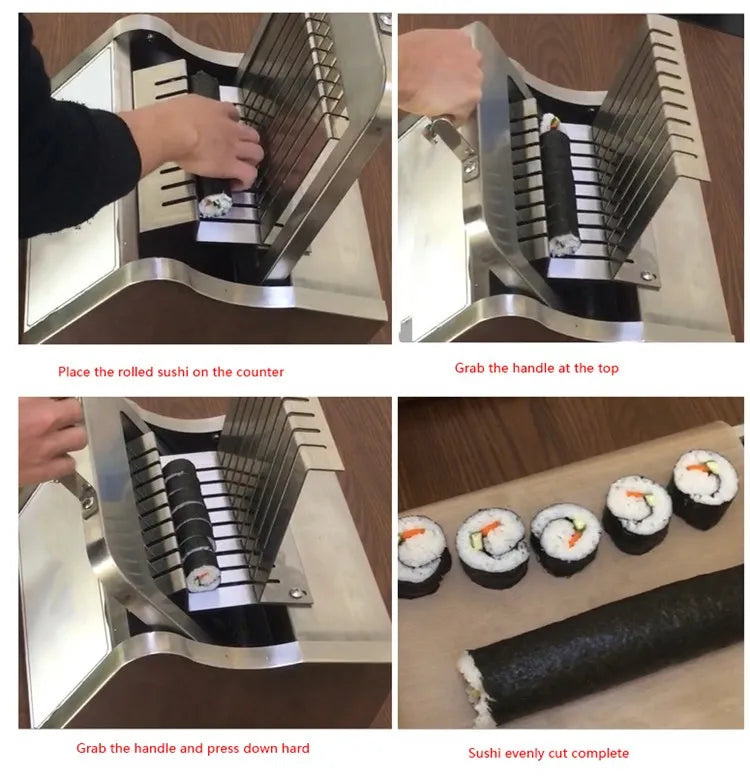 Place the rolled sushi on the counter

Grab the handle at the top

Grab the handle and press down hard

Sushi evenly cut complete