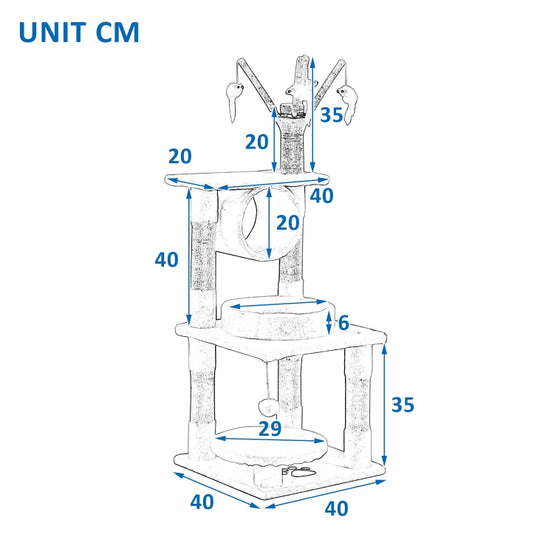 UNIT CM

35

20

20

40

20

40

6

35

29

40

40