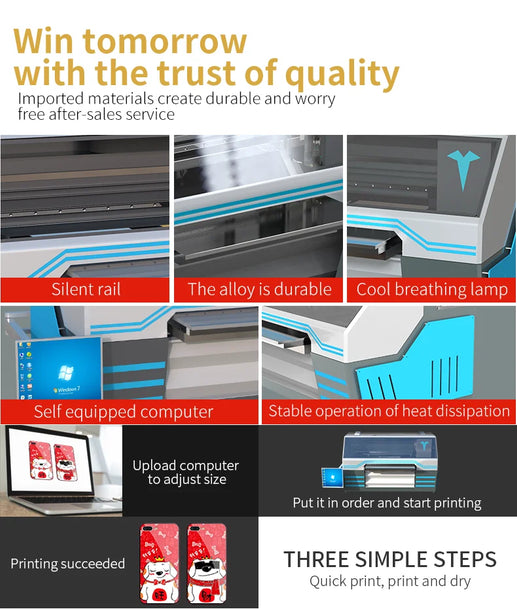 Win tomorrow with the trust of quality

Imported materials create durable and worry free after-sales service

Silent rail

The alloy is durable

Cool breathing lamp

Windows 7

Self equipped computer

Stable operation of heat dissipation

Upload computer to adjust size

Put it in order and start printing

Printing succeeded

THREE SIMPLE STEPS

Quick print, print and dry