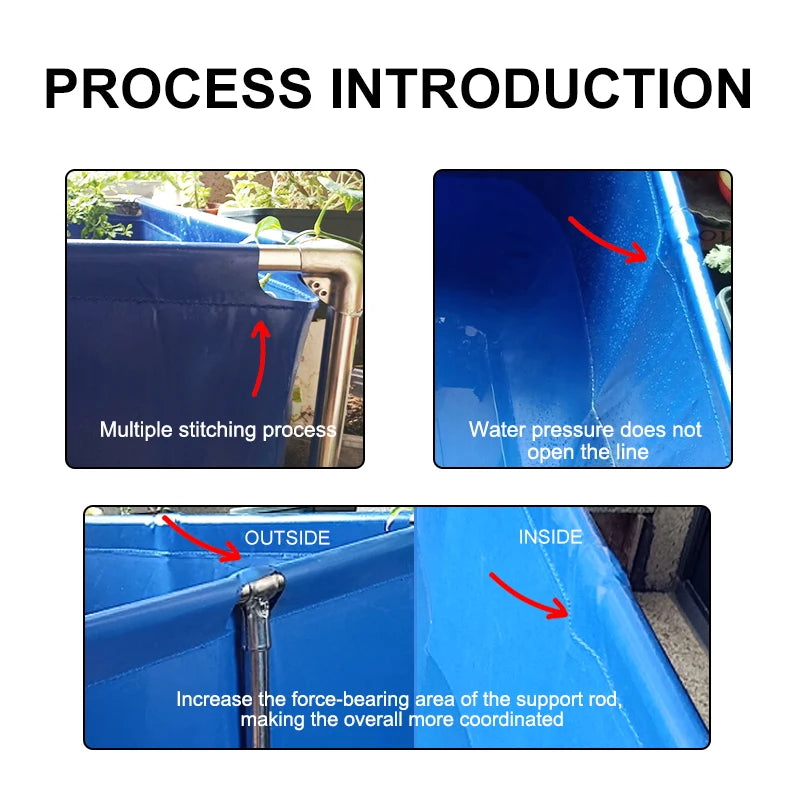 PROCESS INTRODUCTION

Multiple stitching process

Water pressure does not open the line

OUTSIDE

INSIDE

Increase the force-bearing area of the support rod, making the overall more coordinated